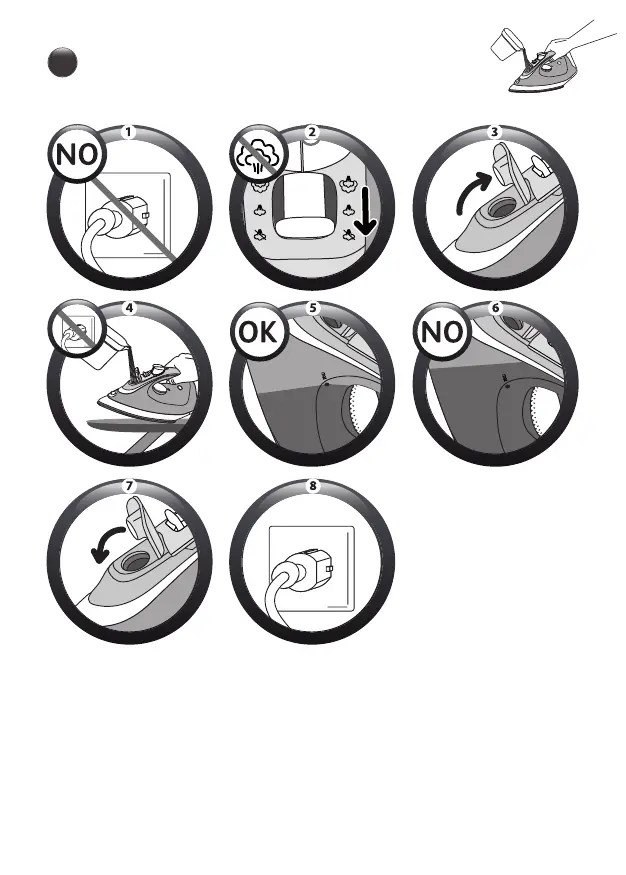 1
NO
2
3
4
5
OK
6
NO
7
8