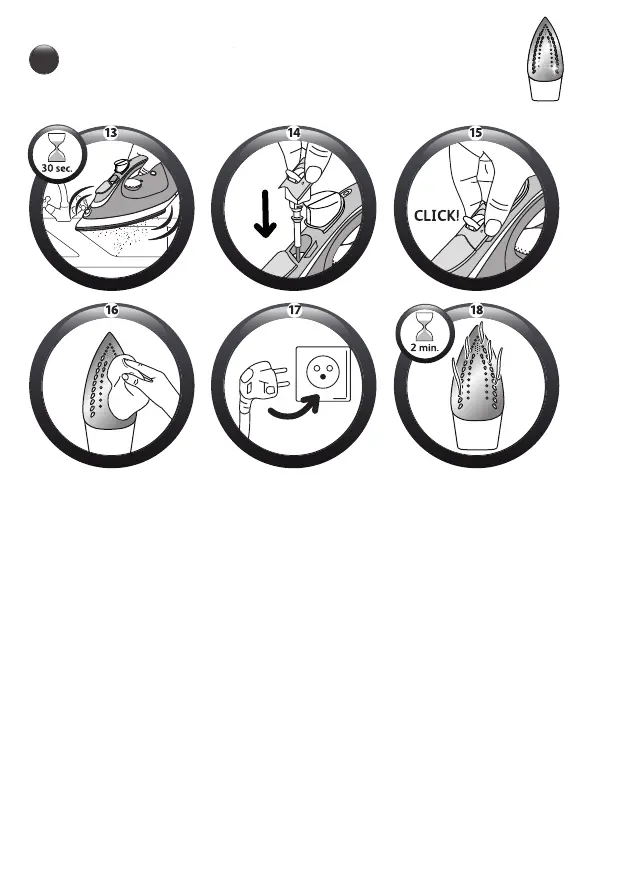 13
30 sec.
14
15
CLICK!
16
17
18
2 min.