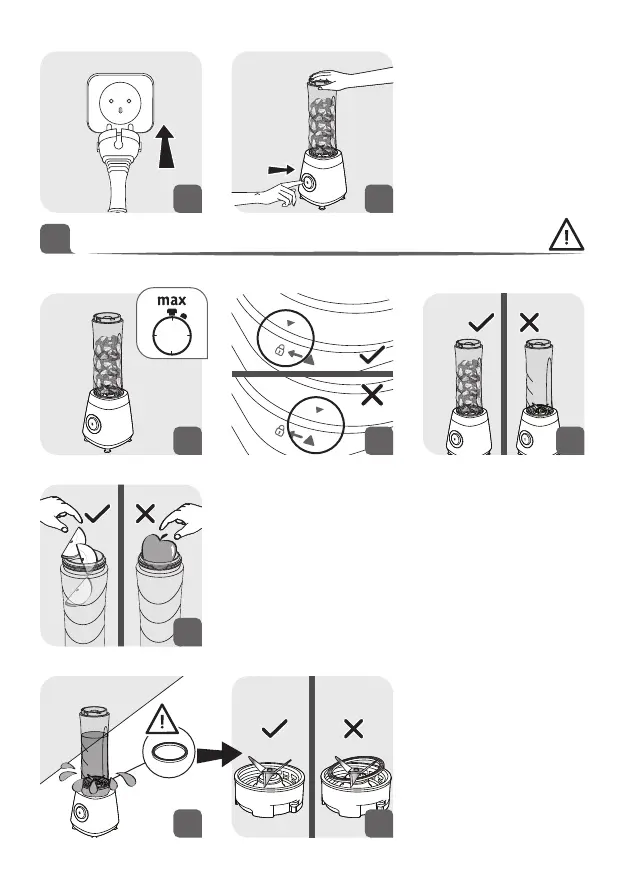 max