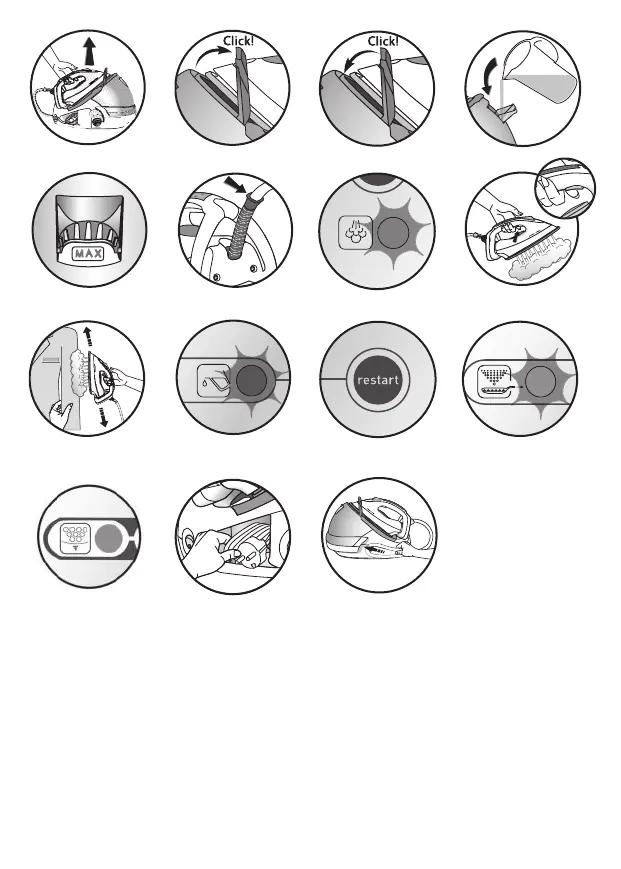 Click!

Click!

MAX

restart