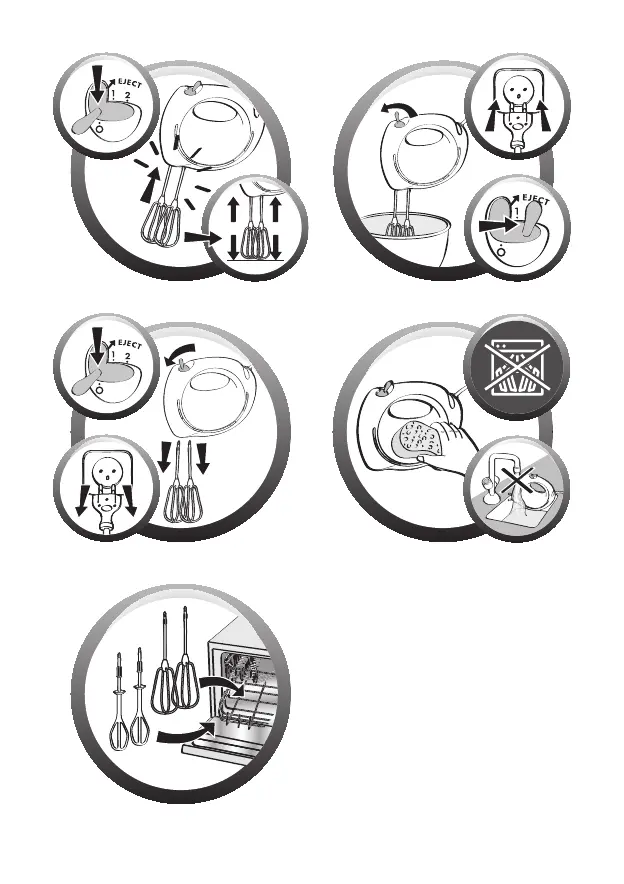 EJECT
1 2
0

EJECT
1
0

EJECT
1 2
0