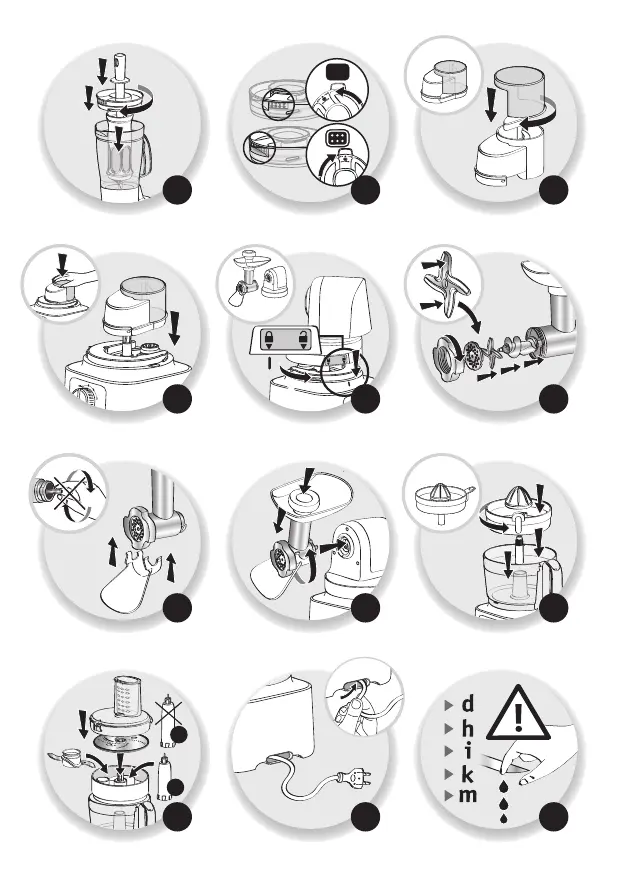 d
h
i
k
m