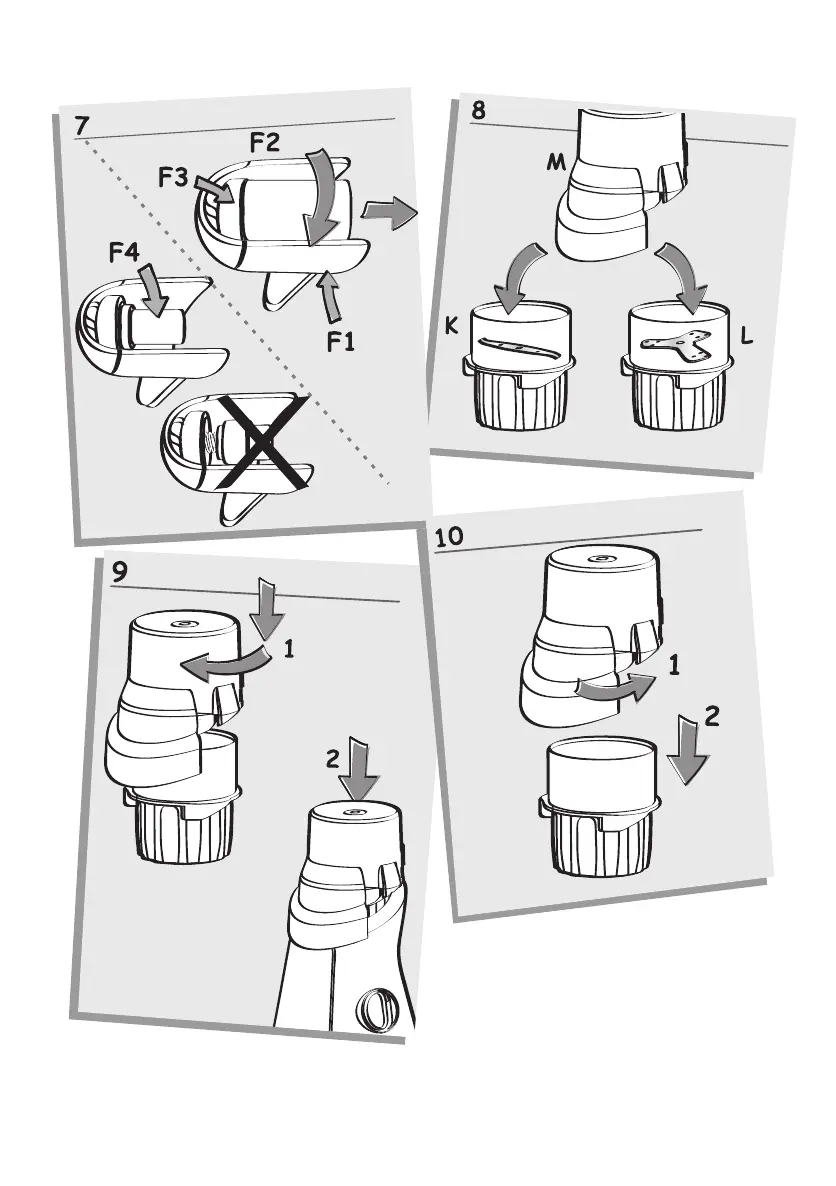 7

F2

F3

F4

F1

8

M

K

L

9

1

2

10

1

2