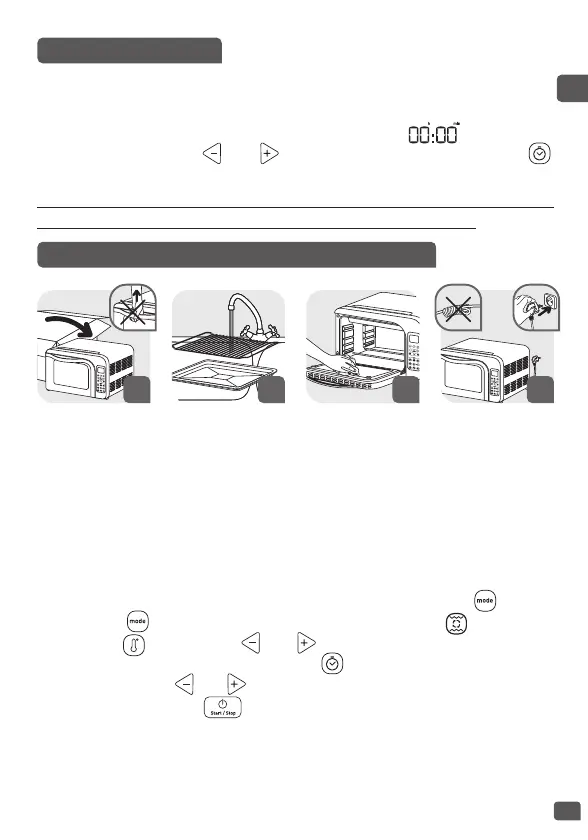 00:00

mode
mode
Start / Stop