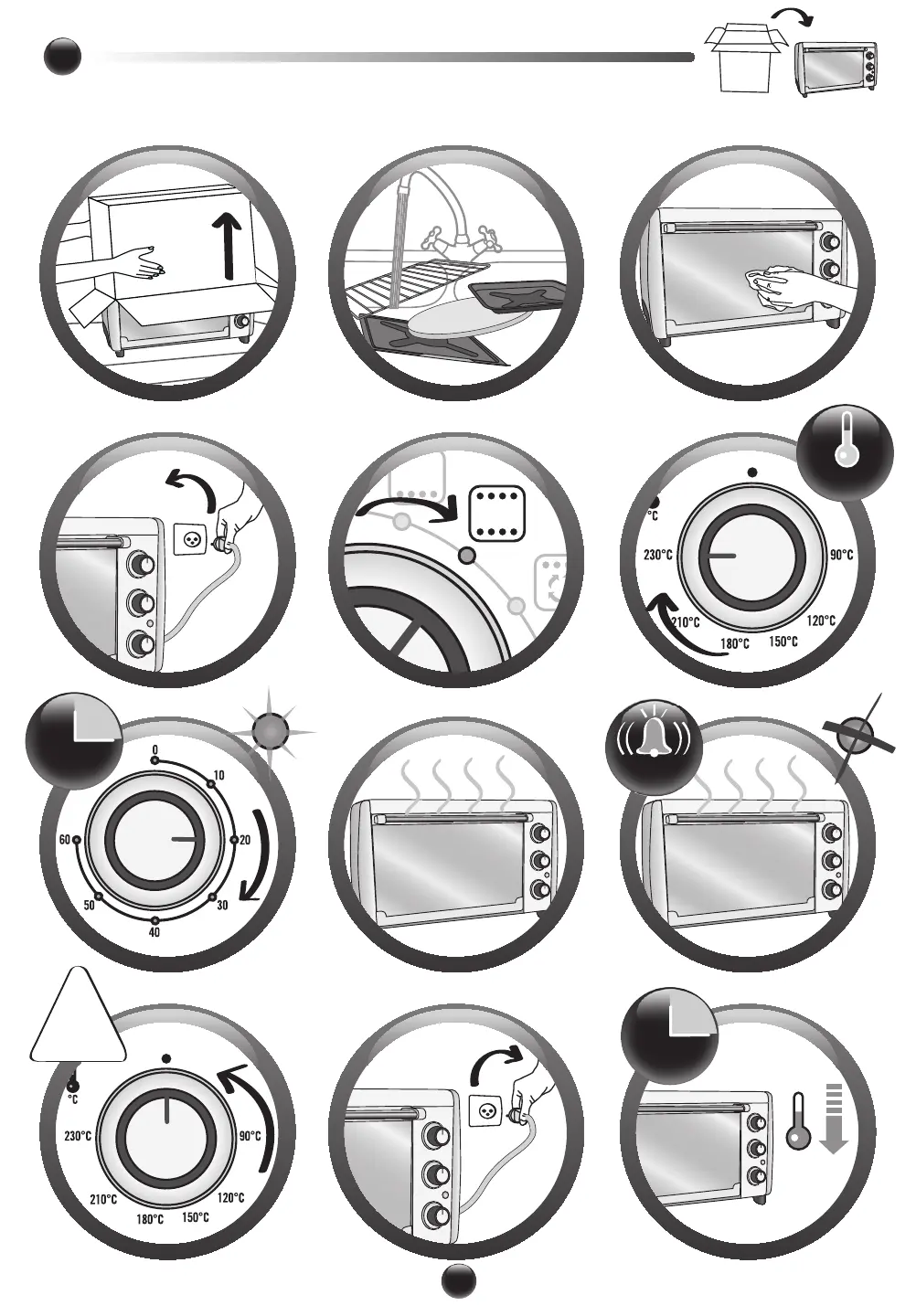 °C
230°C
90°C
210°C
120°C
180°C
150°C

0
10
20
30
40
50
60

°C
230°C
90°C
210°C
120°C
180°C
150°C