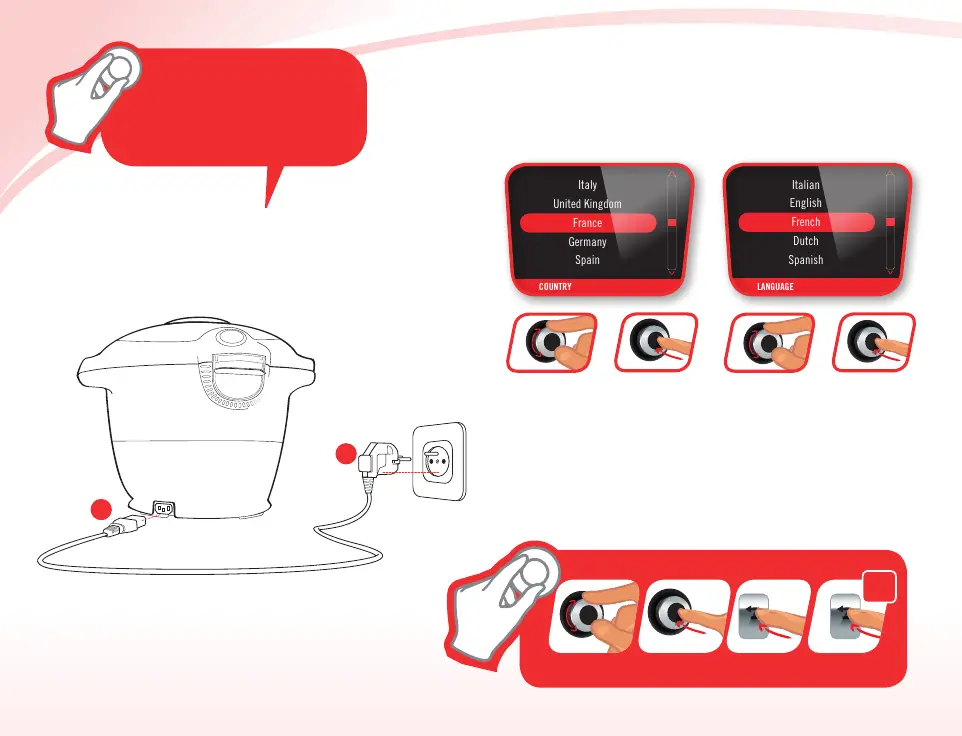 Italy
United Kingdom
France
Germany
Spain
COUNTRY

Italian
English
French
Dutch
Spanish
LANGUAGE