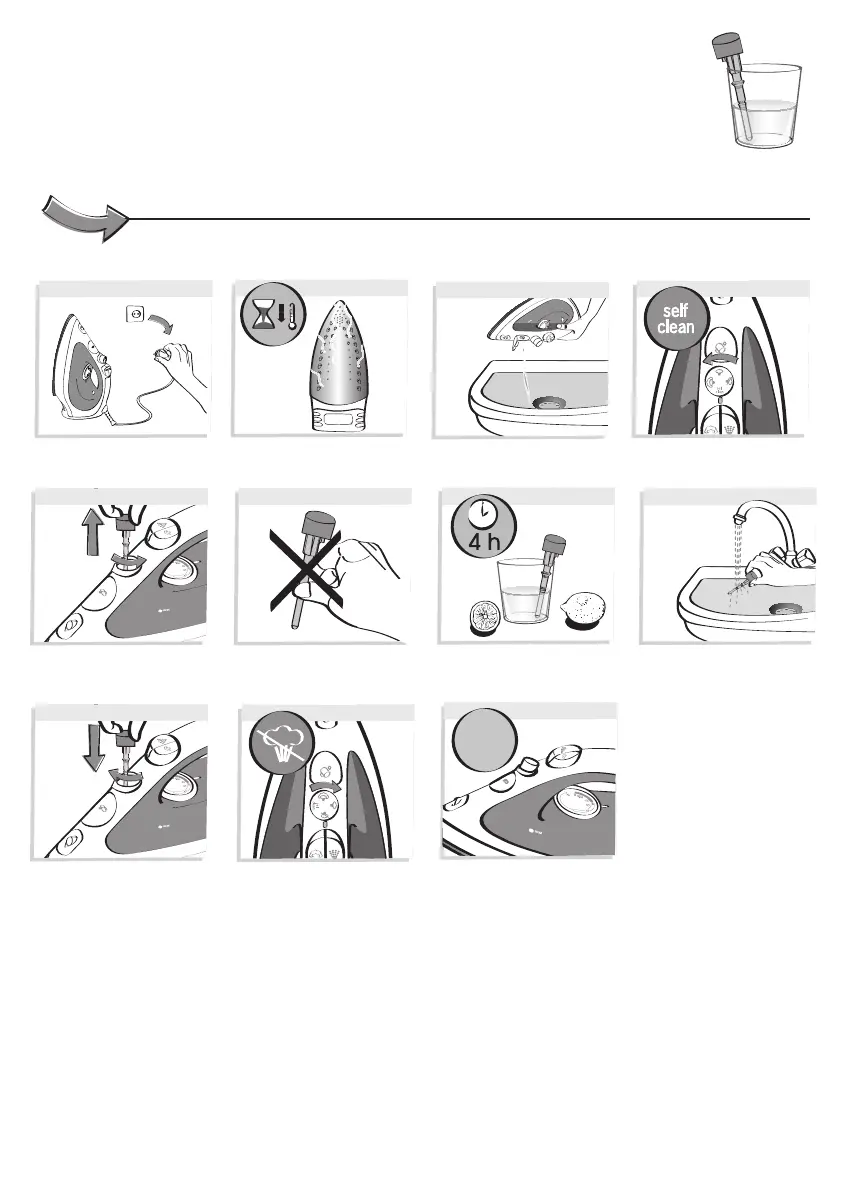 self clean

4 h