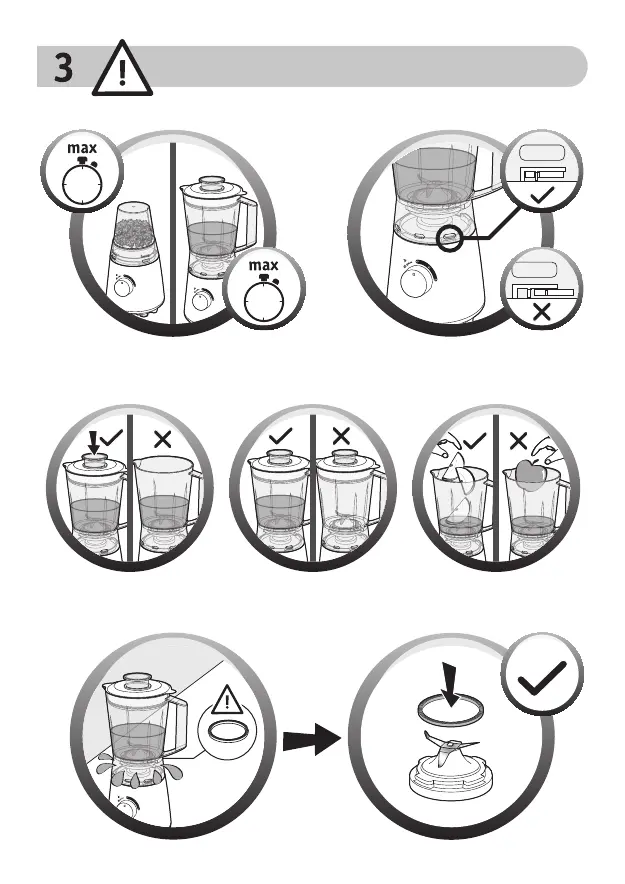 3

max

max