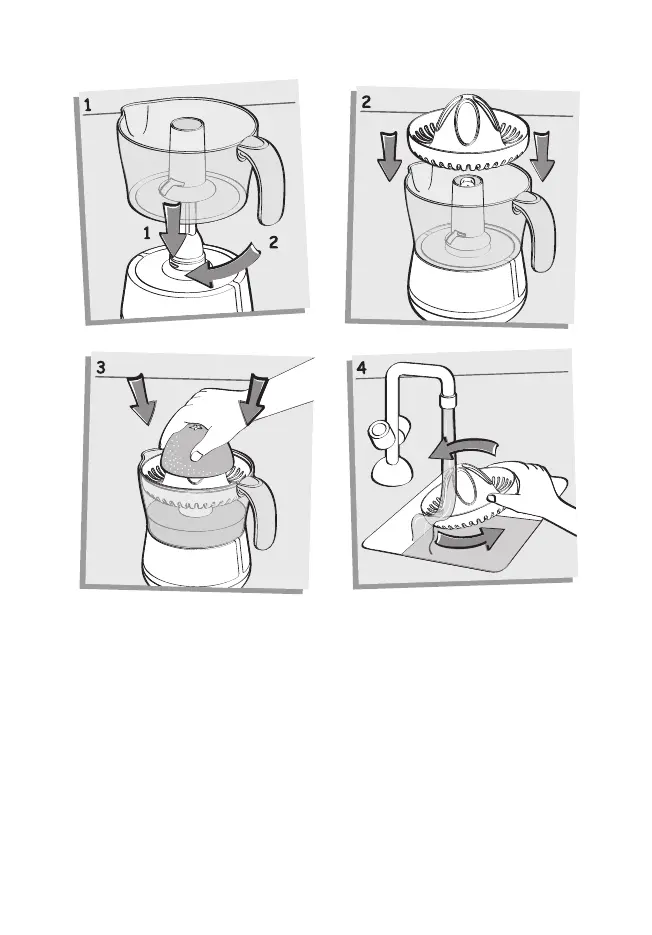 1
1
2
2
3
4