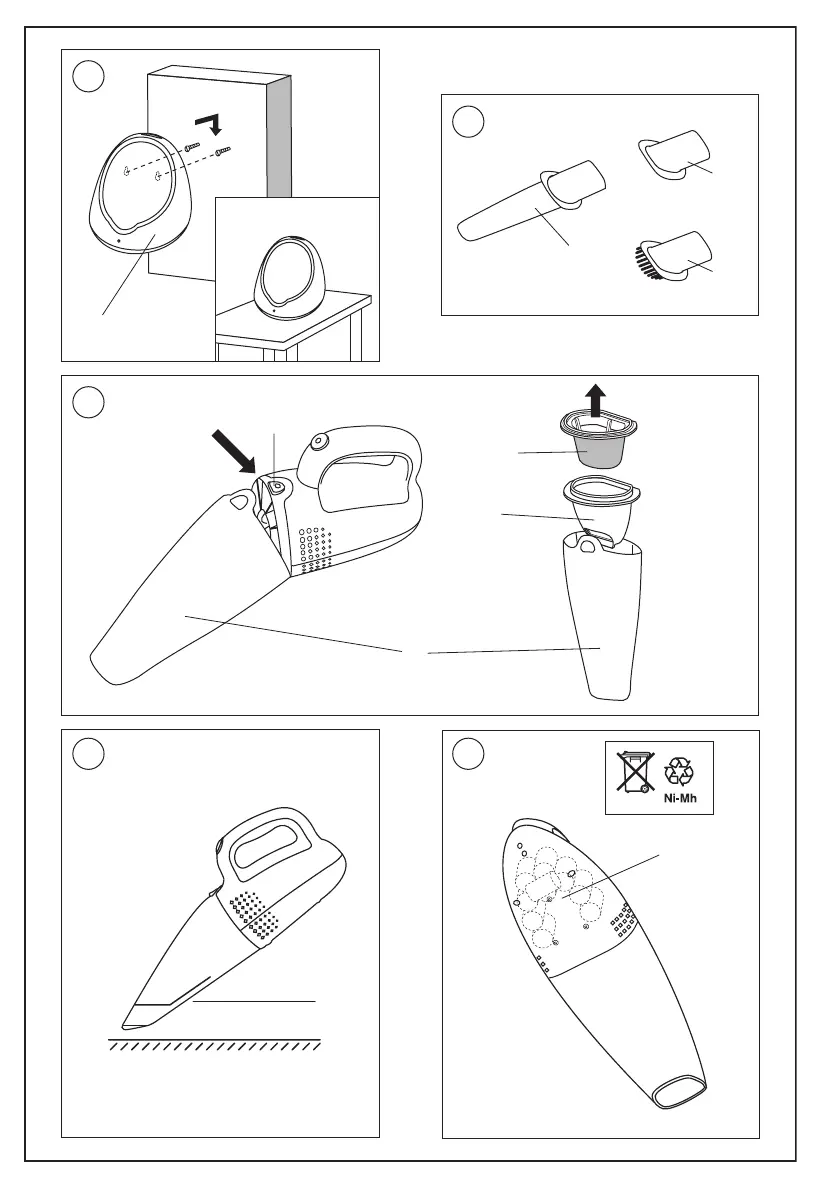 Ni-Mh