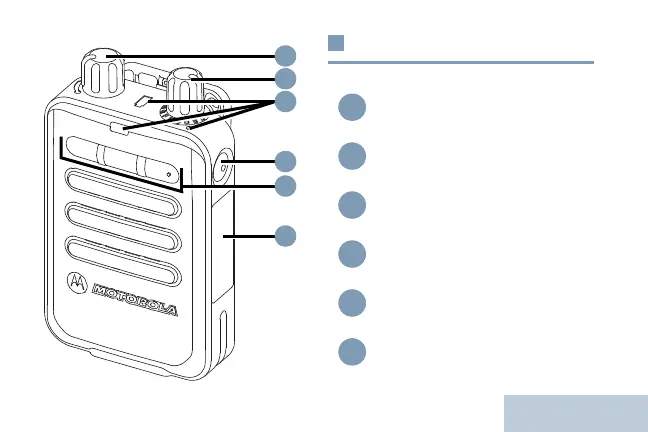 MOTOROLA