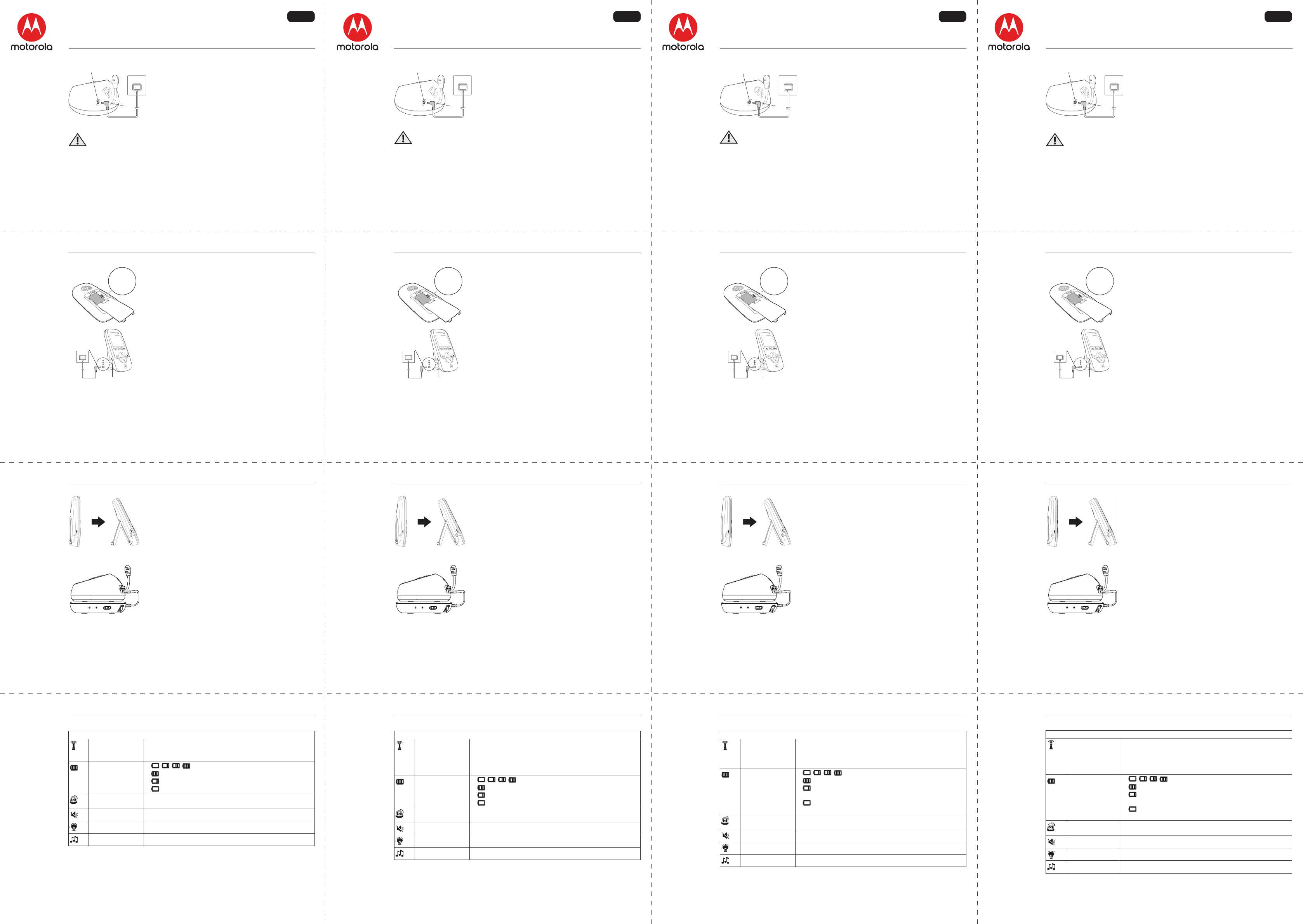 motorola

motorola

motorola

motorola