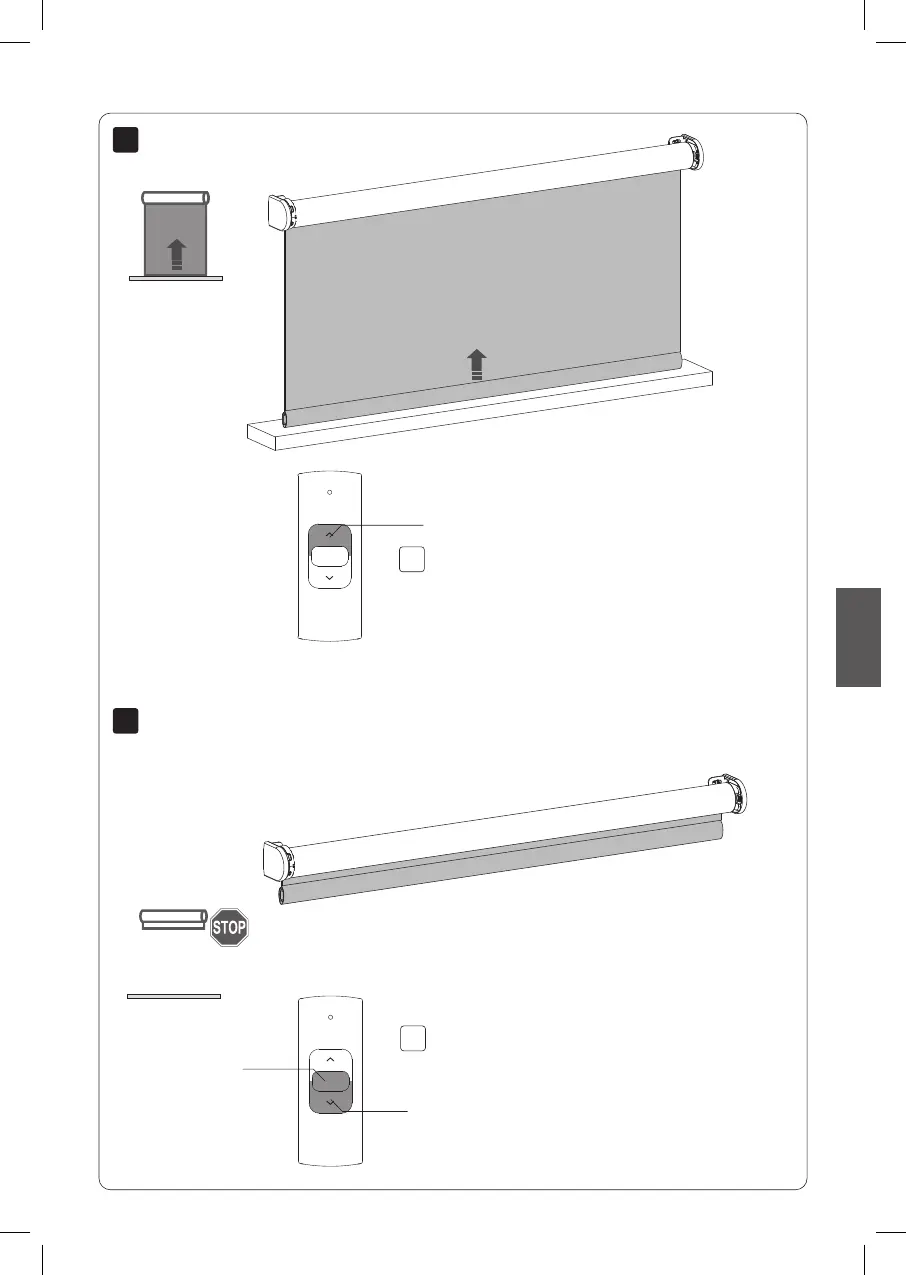 STOP