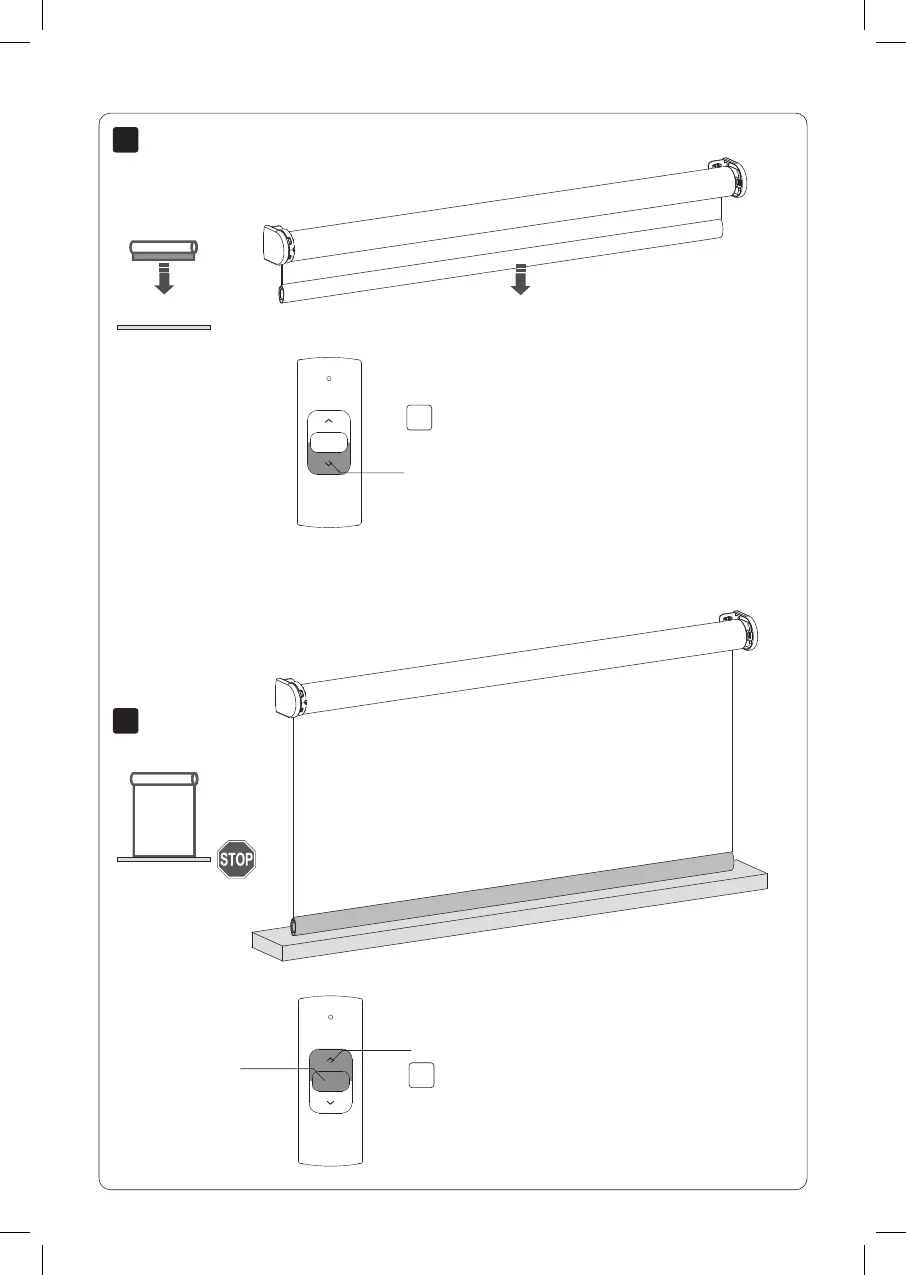 STOP