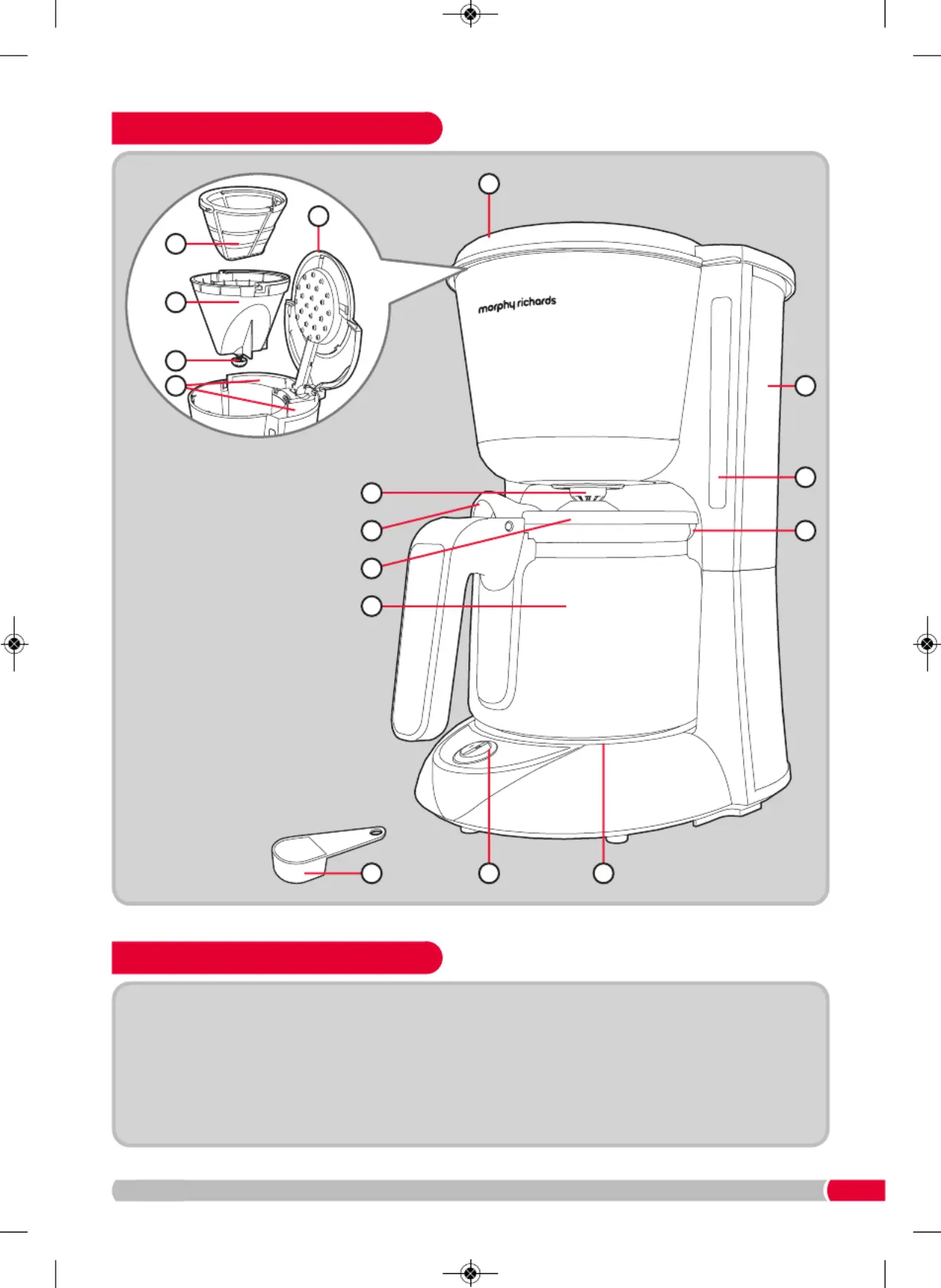 morphy richards