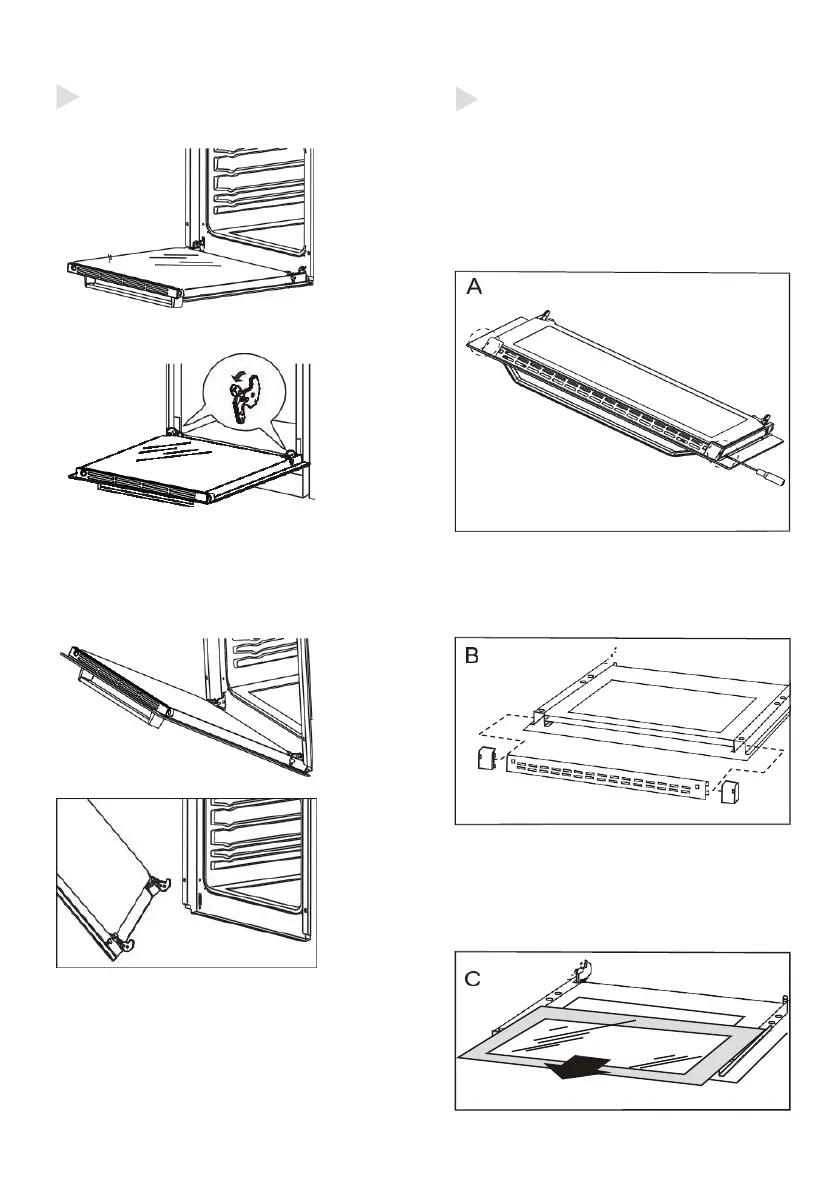 A

B

C