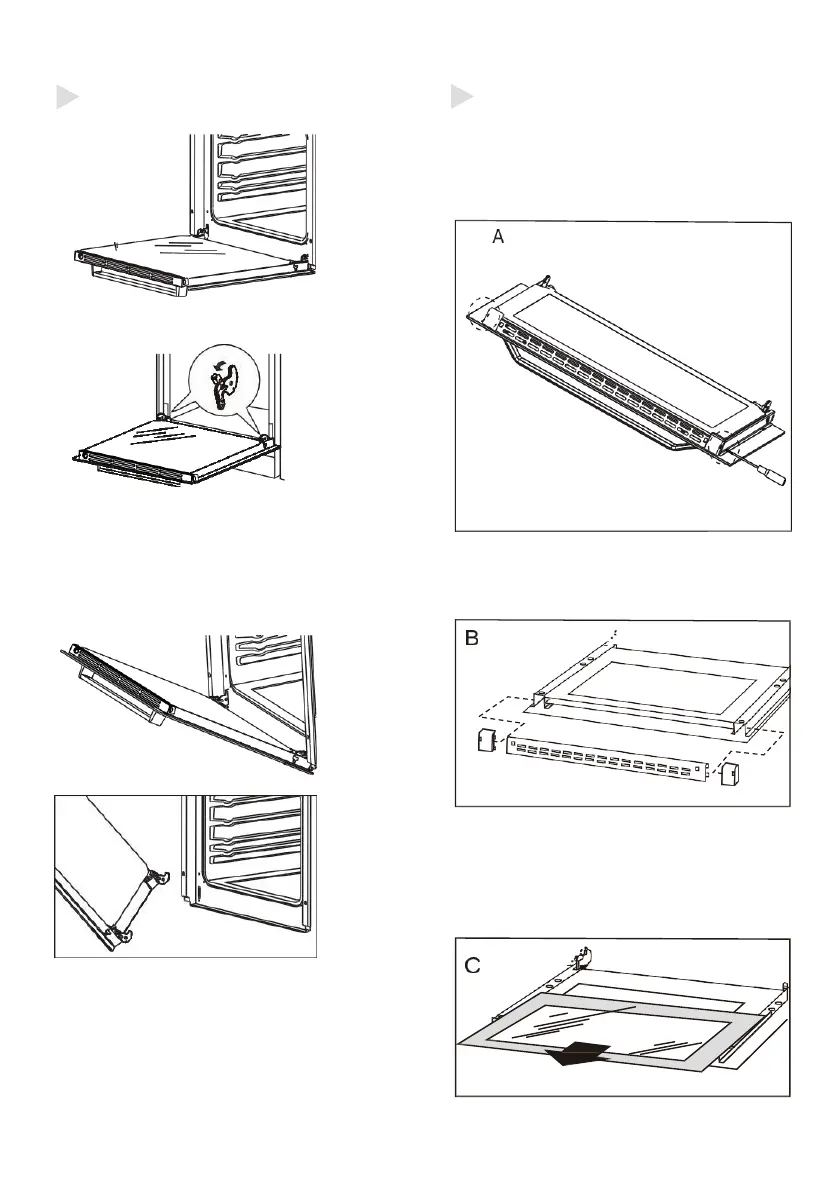 A

B

C