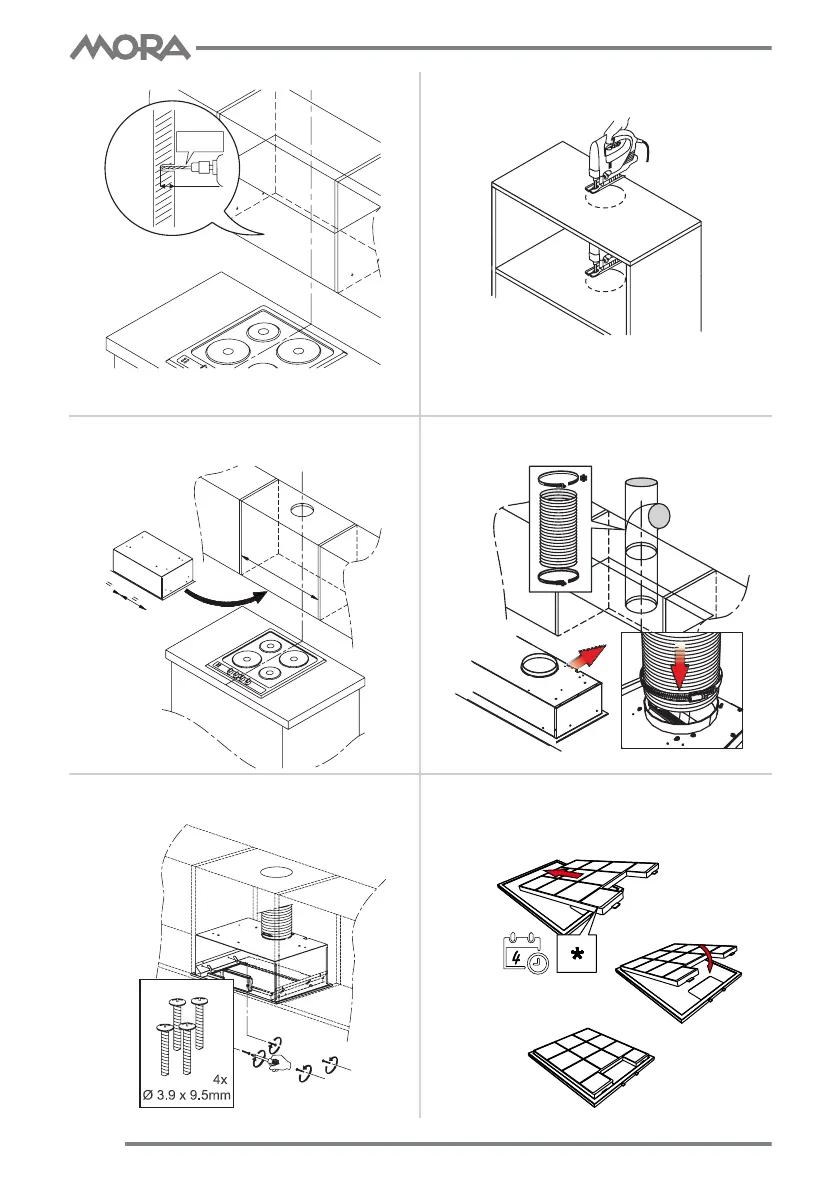 MORA

4x
Ø 3.9 x 9.5mm

4

*