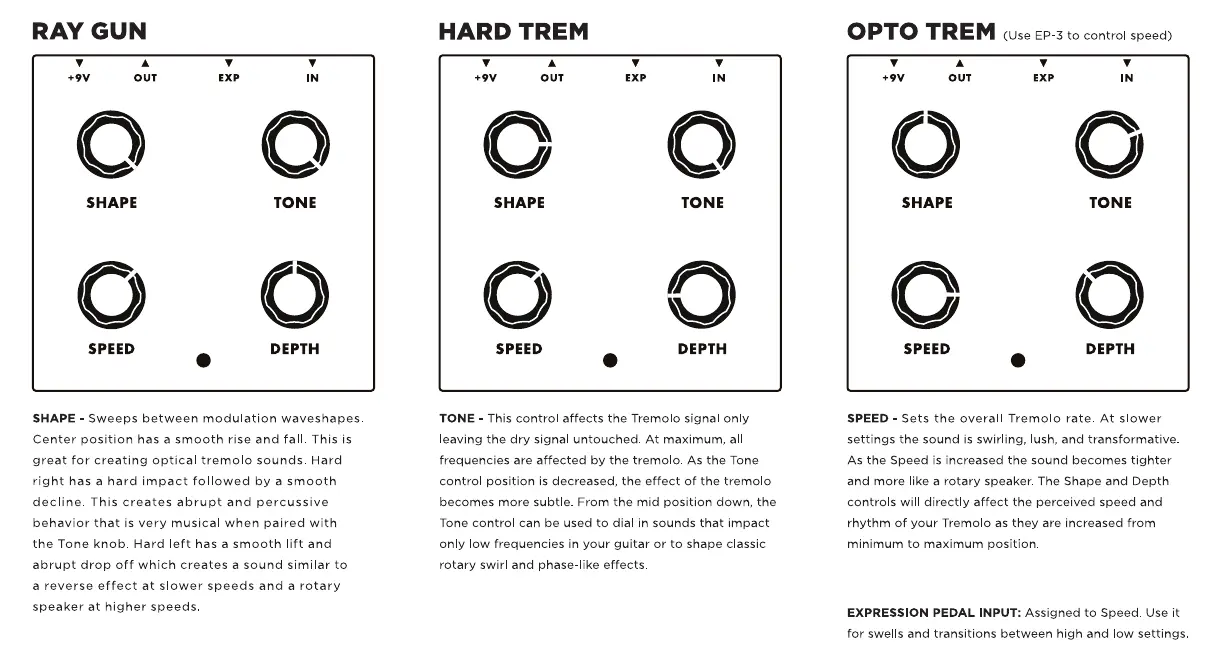 RAY GUN

+9V OUT EXP IN

SHAPE TONE

SPEED DEPTH

SHAPE - Sweeps between modulation waveshapes. Center position has a smooth rise and fall. This is great for creating optical tremolo sounds. Hard right has a hard impact followed by a smooth decline. This creates abrupt and percussive behavior that is very musical when paired with the Tone knob. Hard left has a smooth lift and abrupt drop off which creates a sound similar to a reverse effect at slower speeds and a rotary speaker at higher speeds.

HARD TREM

+9V OUT EXP IN

SHAPE TONE

SPEED DEPTH

TONE - This control affects the Tremolo signal only leaving the dry signal untouched. At maximum, all frequencies are affected by the tremolo. As the Tone control position is decreased, the effect of the tremolo becomes more subtle. From the mid position down, the Tone control can be used to dial in sounds that impact only low frequencies in your guitar or to shape classic rotary swirl and phase-like effects.

OPTO TREM (Use EP-3 to control speed)

+9V OUT EXP IN

SHAPE TONE

SPEED DEPTH

SPEED - Sets the overall Tremolo rate. At slower settings the sound is swirling, lush, and transformative. As the Speed is increased the sound becomes tighter and more like a rotary speaker. The Shape and Depth controls will directly affect the perceived speed and rhythm of your Tremolo as they are increased from minimum to maximum position.

EXPRESSION PEDAL INPUT: Assigned to Speed. Use it for swells and transitions between high and low settings.