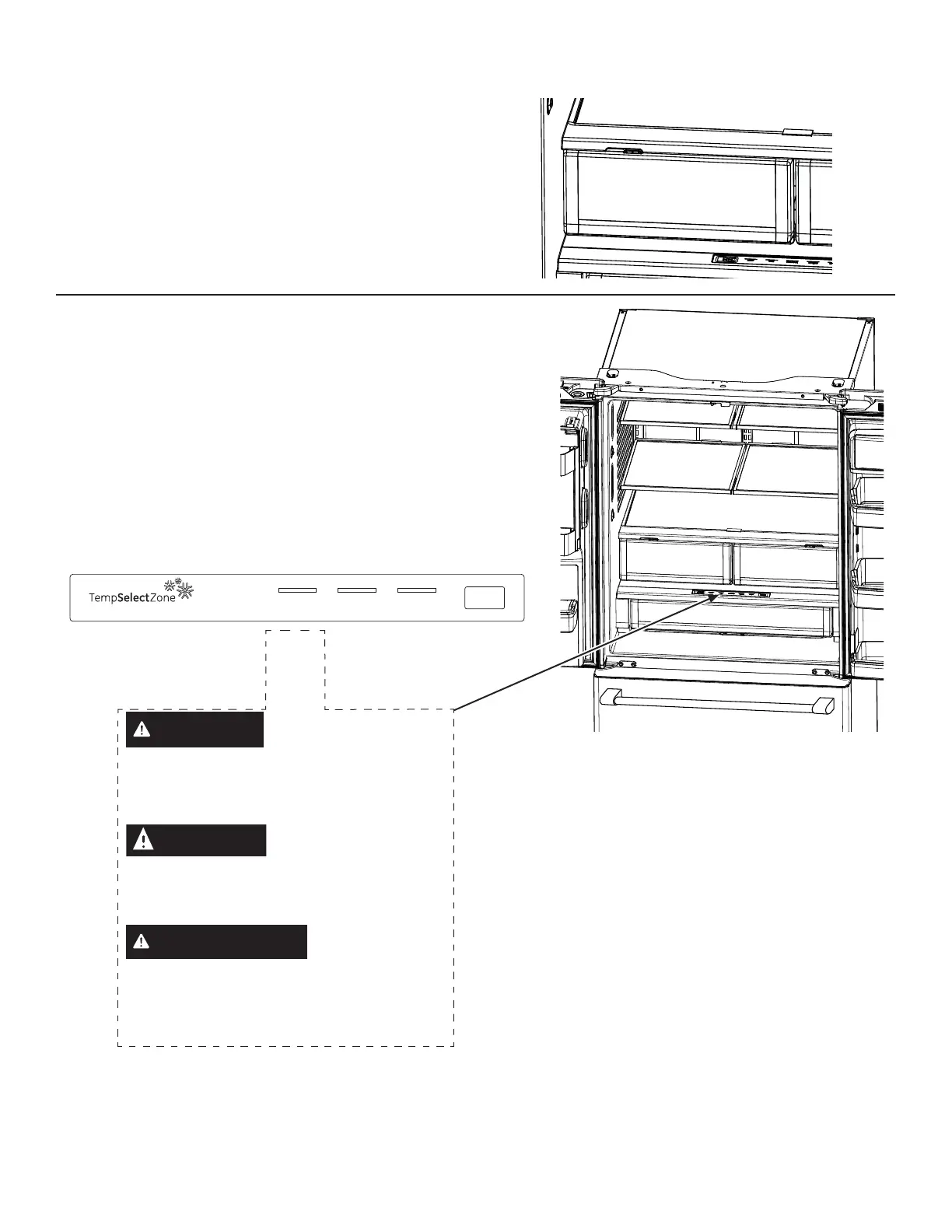 TempSelectZone