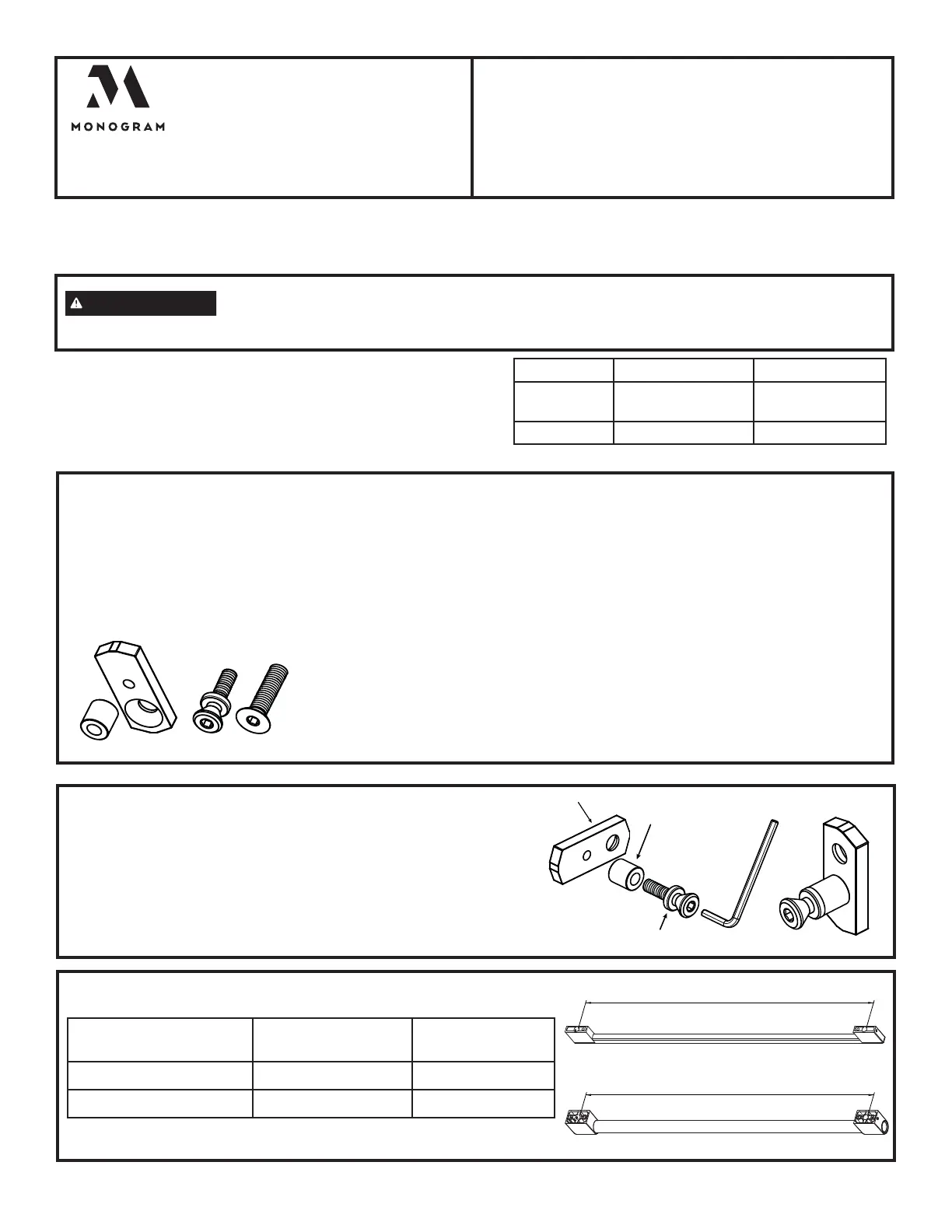 MONOGRAM