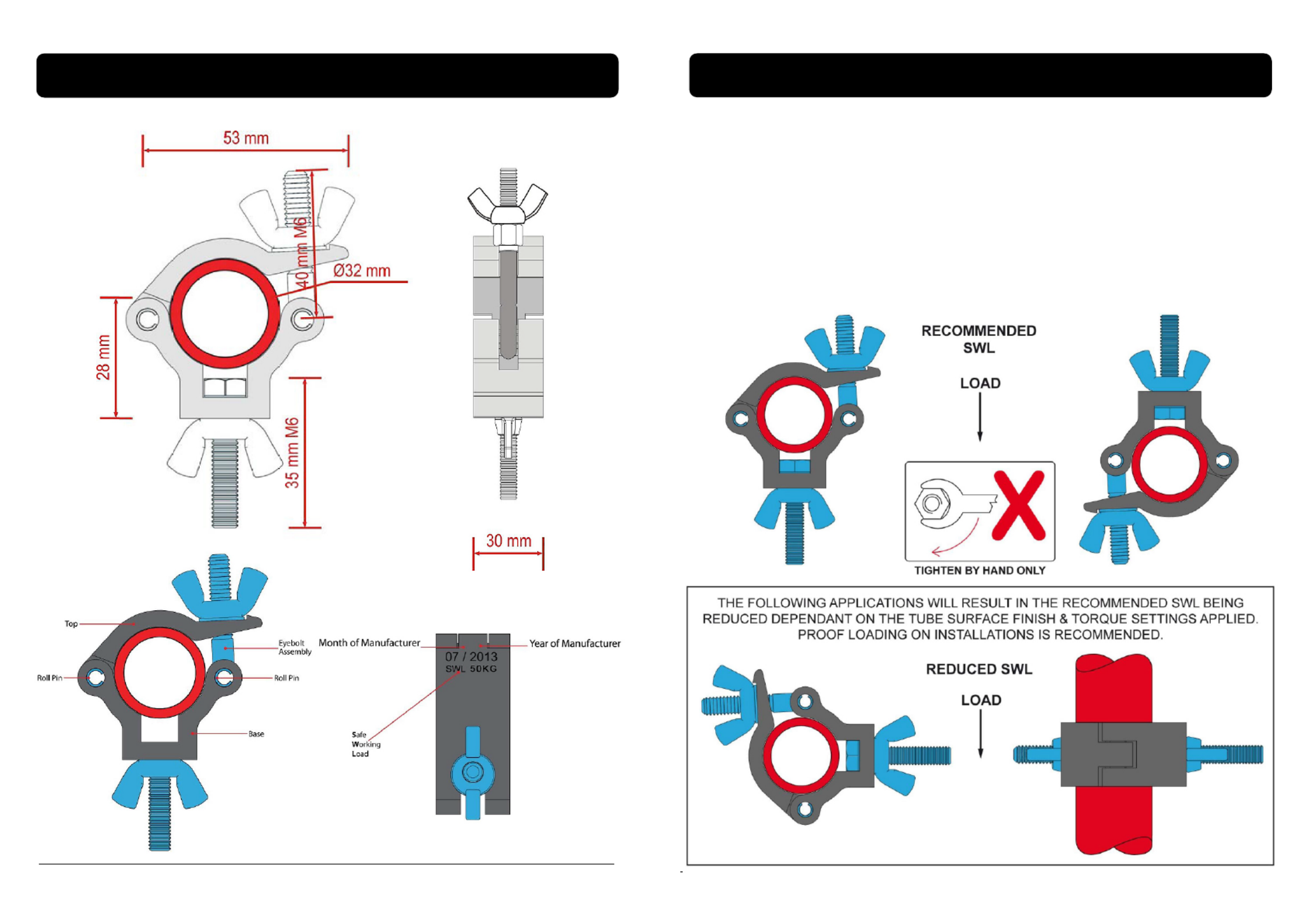 53 mm

40 mm M6

Ø32 mm

28 mm

35 mm M6

30 mm

Top

Eyebolt Assembly

Roll Pin

Roll Pin

Base

Month of Manufacturer

Year of Manufacturer

07 / 2013
SWL 50KG

Safe Working Load

RECOMMENDED SWL

LOAD

TIGHTEN BY HAND ONLY

THE FOLLOWING APPLICATIONS WILL RESULT IN THE RECOMMENDED SWL BEING REDUCED DEPENDANT ON THE TUBE SURFACE FINISH & TORQUE SETTINGS APPLIED. PROOF LOADING ON INSTALLATIONS IS RECOMMENDED.

REDUCED SWL

LOAD