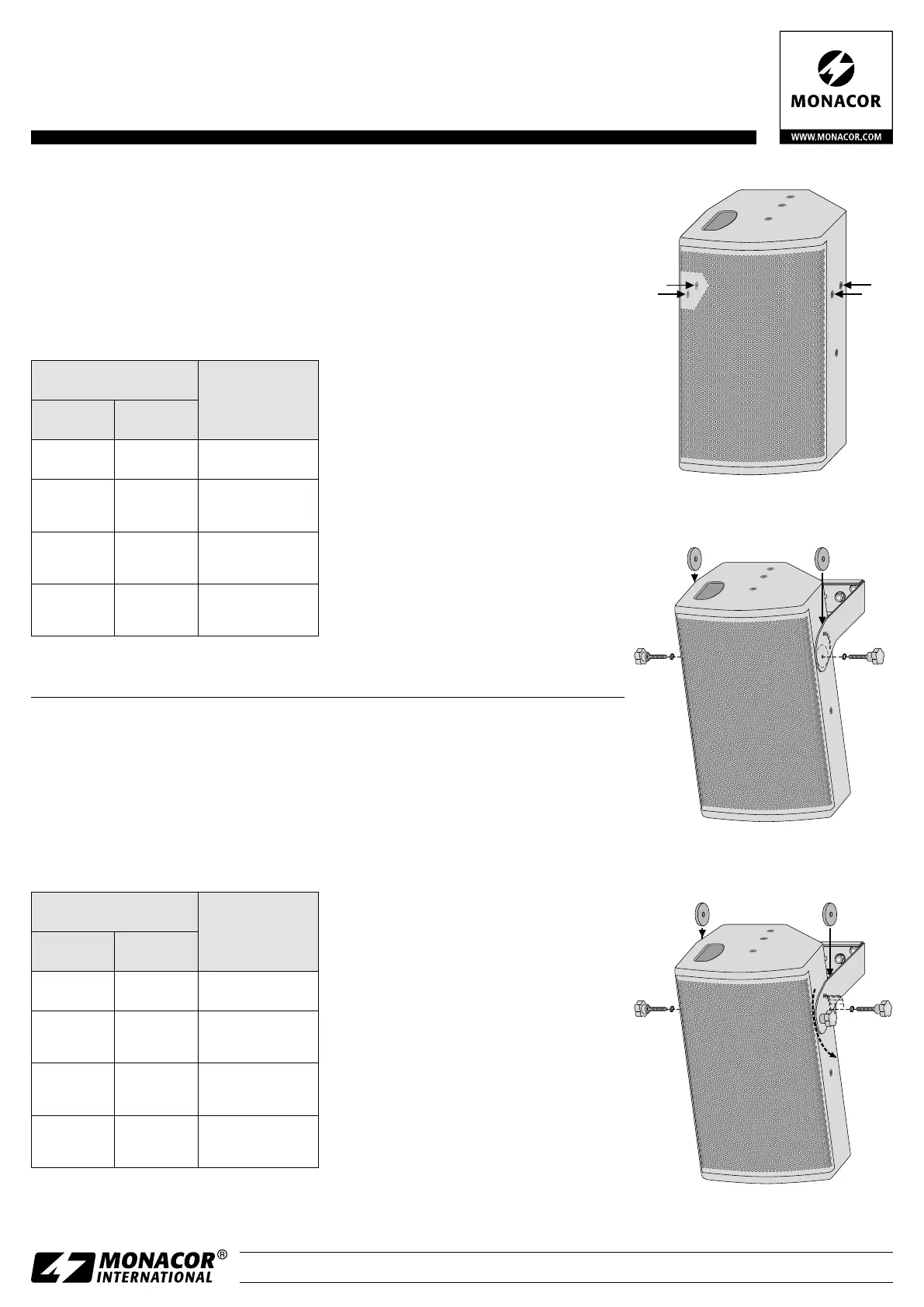 MONACOR

WWW.MONACOR.COM

MONACOR®
INTERNATIONAL