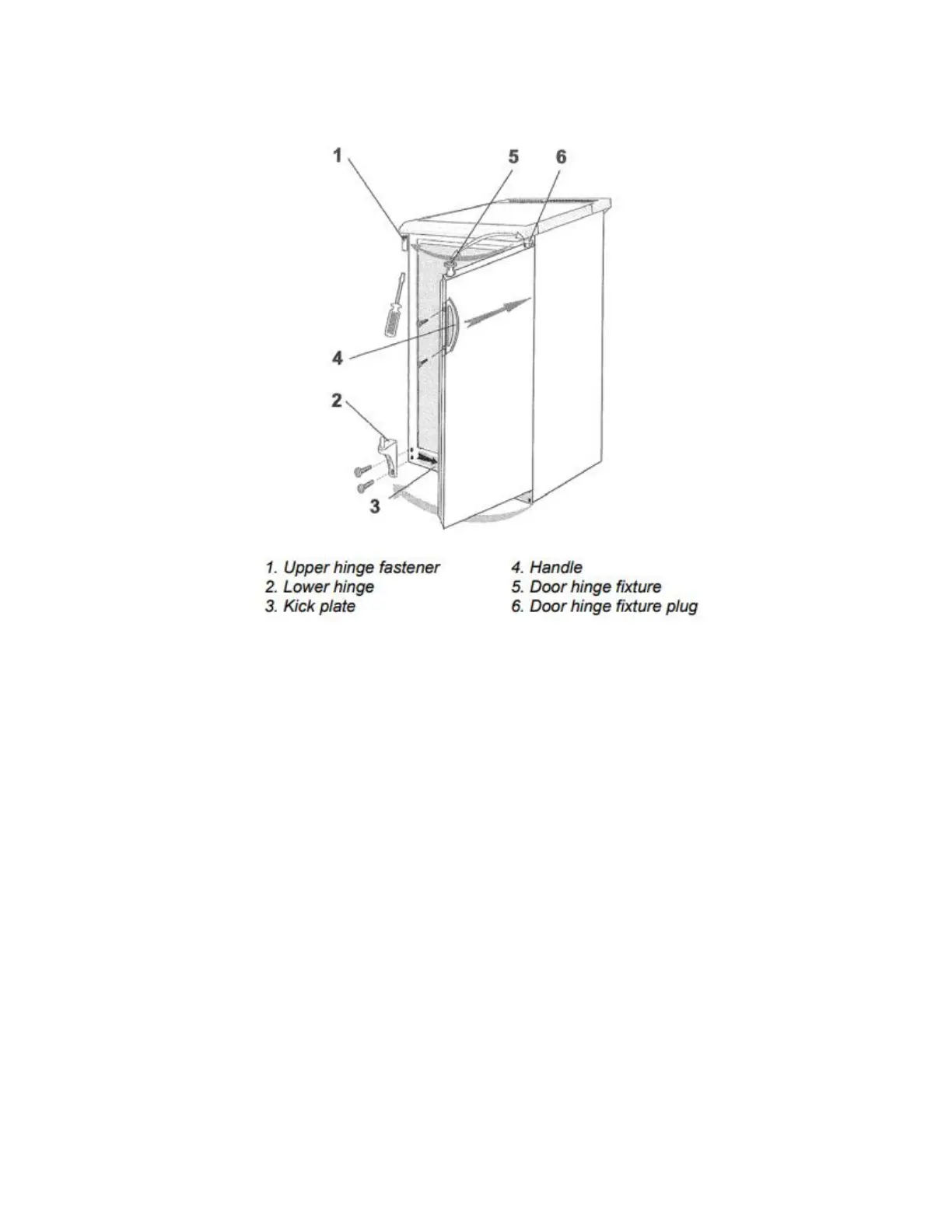 1
5
6
4
2
3

1. Upper hinge fastener
2. Lower hinge
3. Kick plate

4. Handle
5. Door hinge fixture
6. Door hinge fixture plug