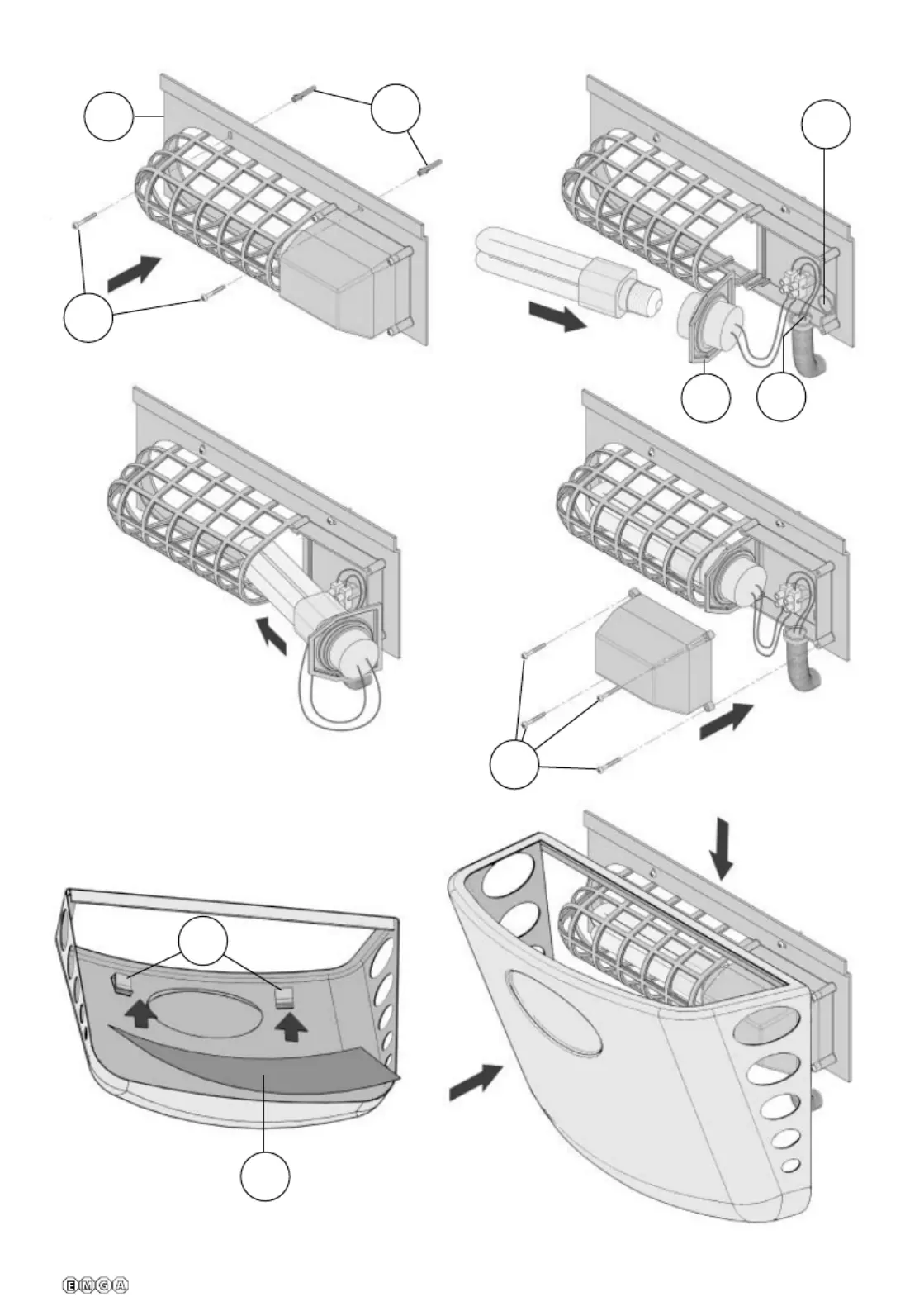 EMGA