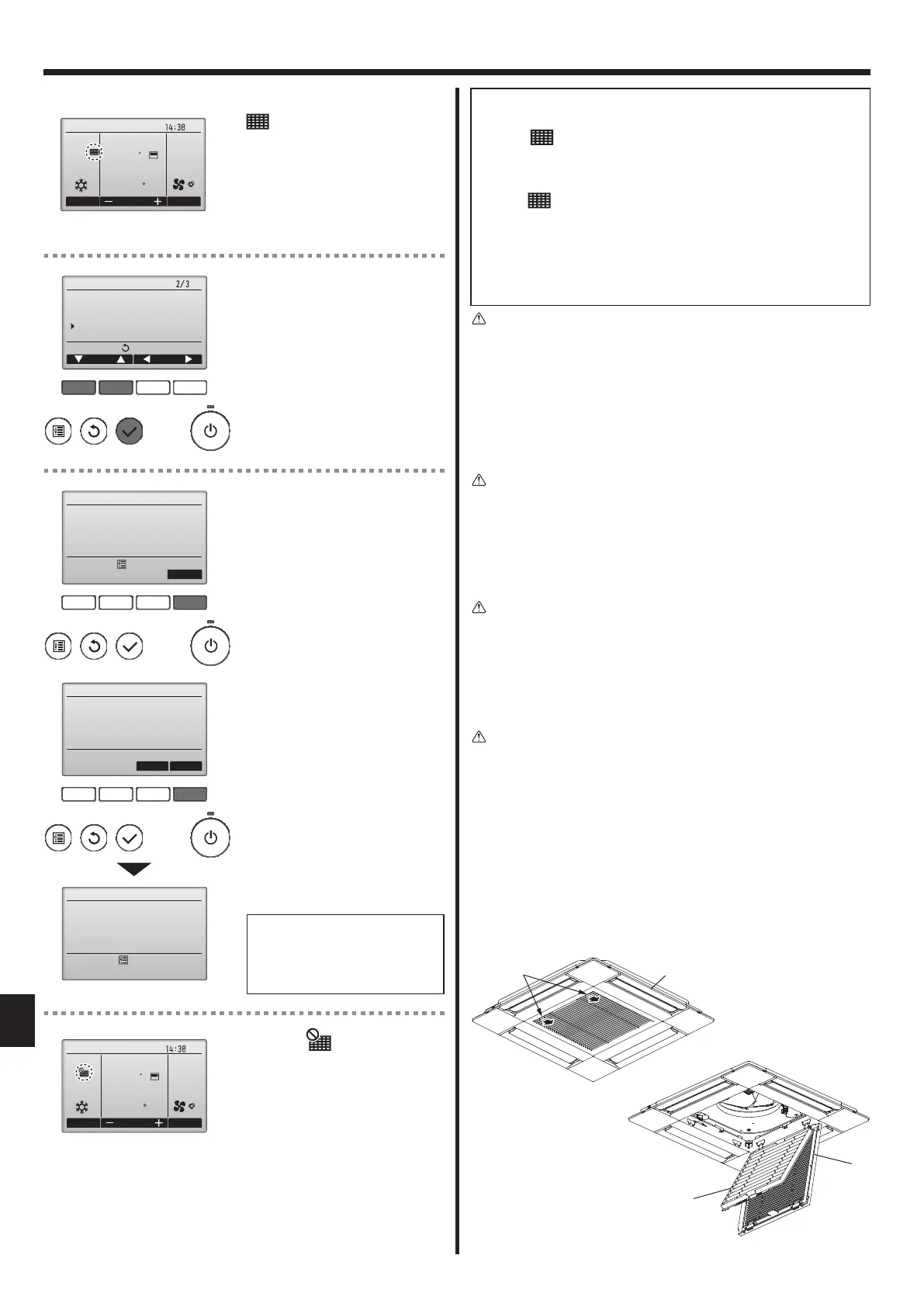 14:30

2/3

14:30