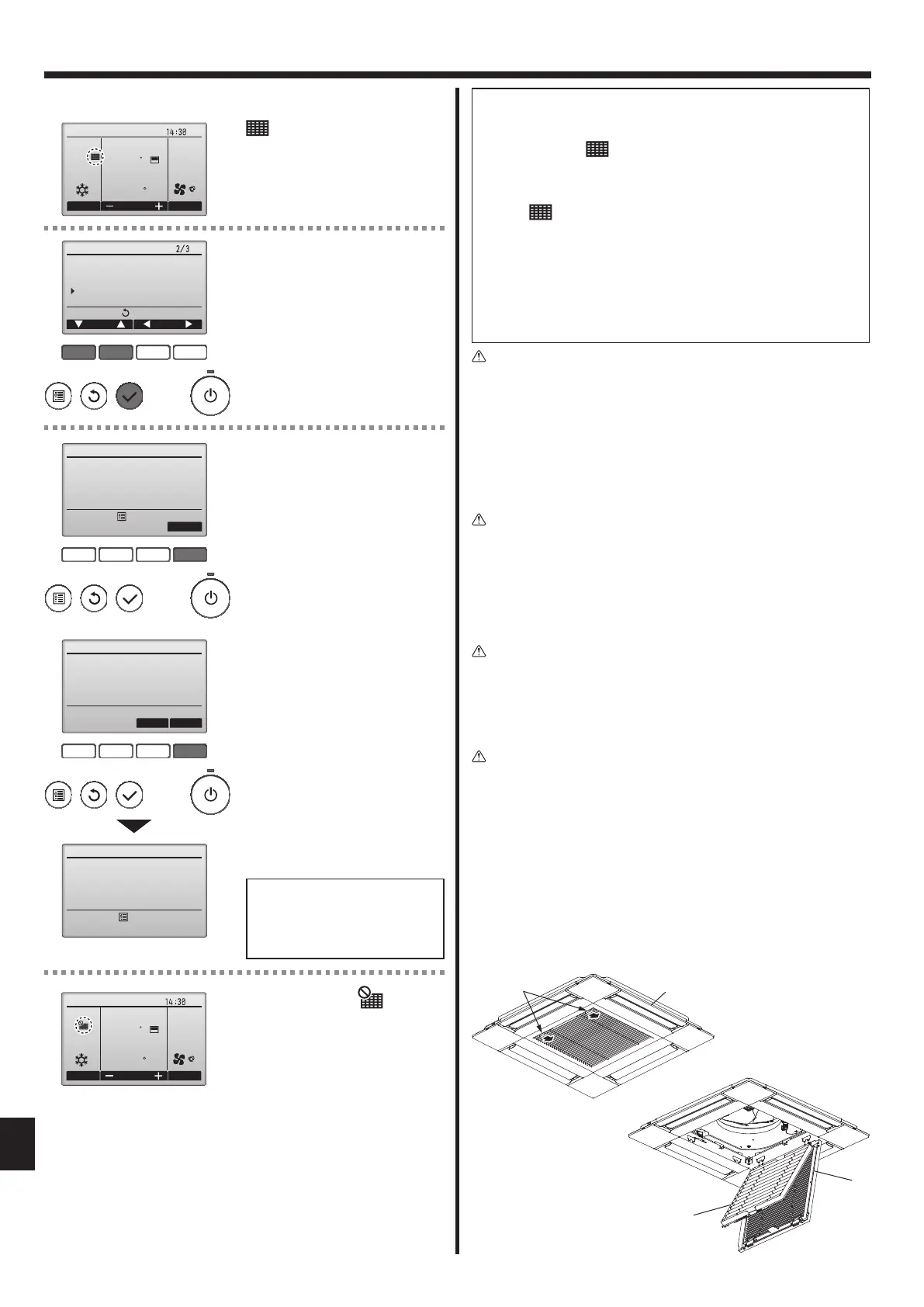 14:30

2/3

14:30