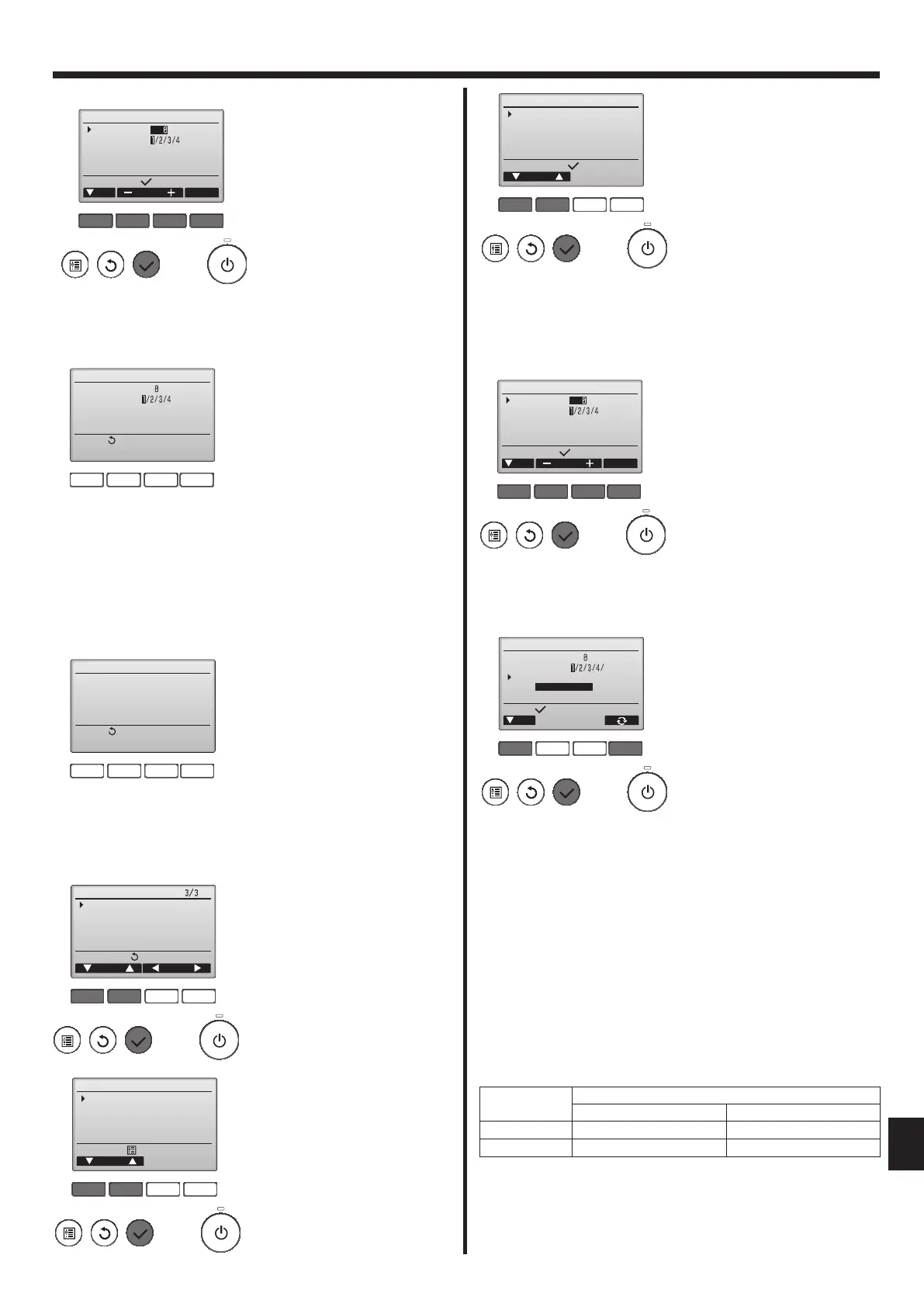 0
1/2/3/4

0
1/2/3/4

3/3

0
1/2/3/4

0
1/2/3/4/