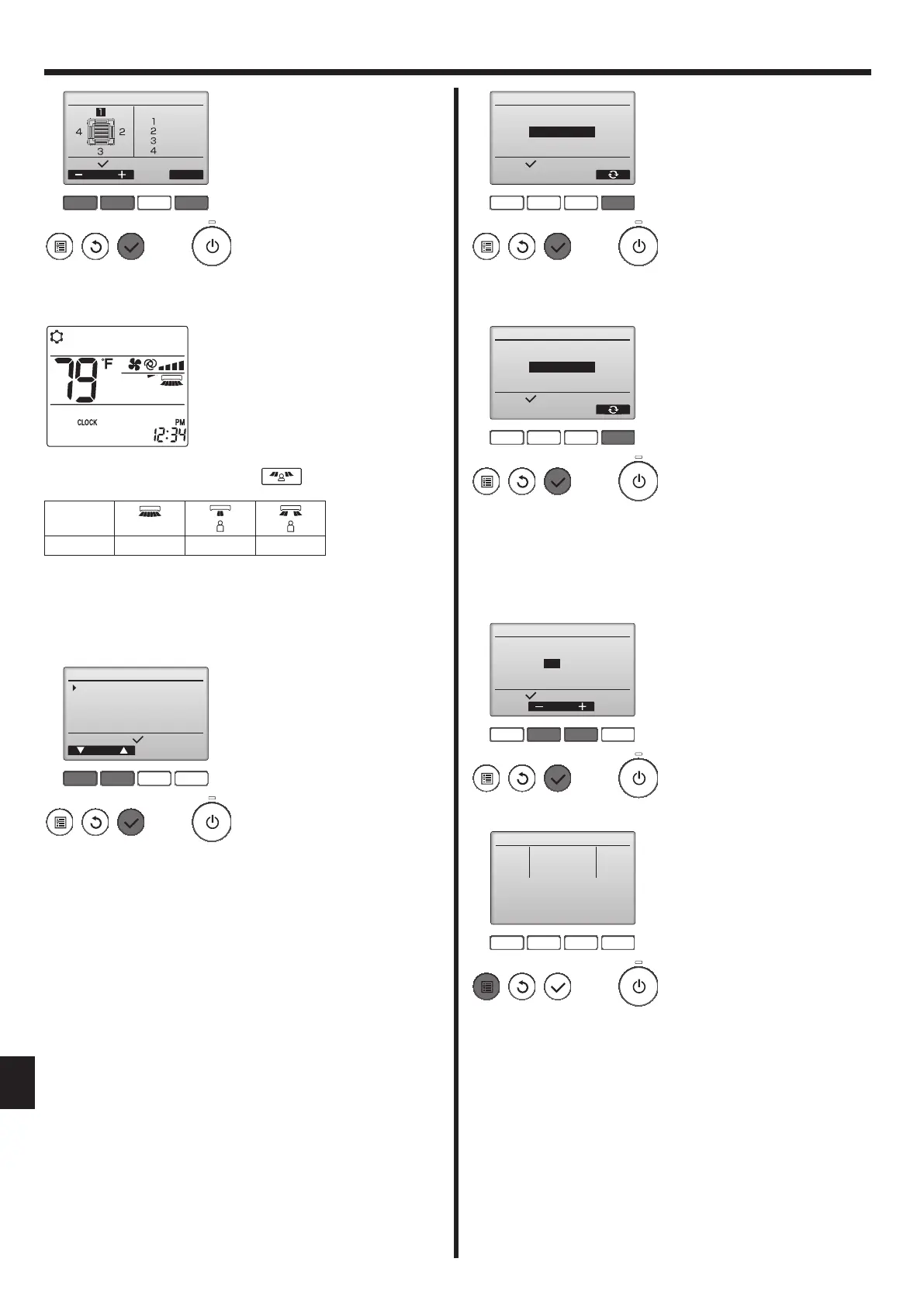 1
4
2
3
1
2
3
4

79 °F
CLOCK
PM
12:34