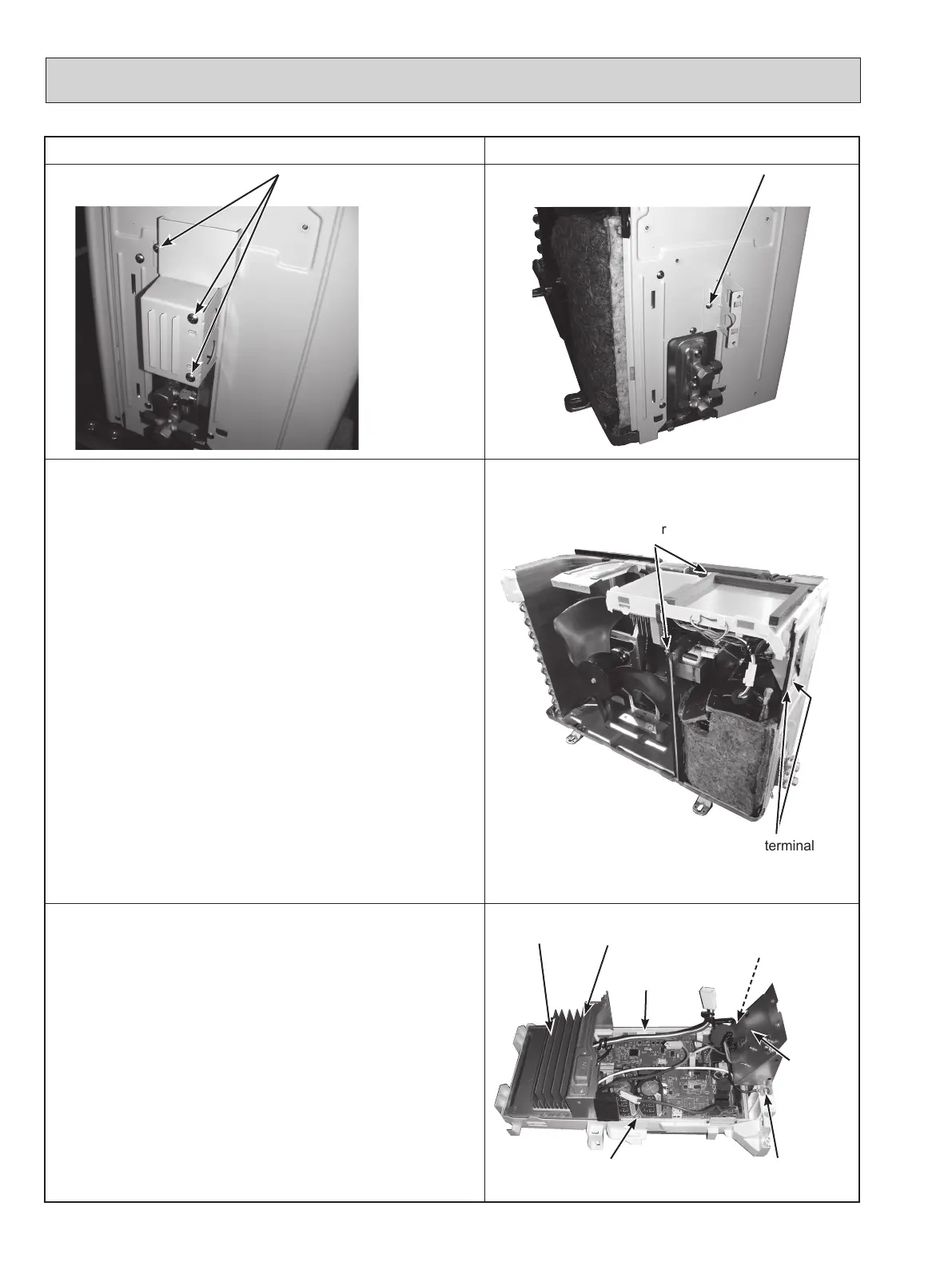 r

terminal