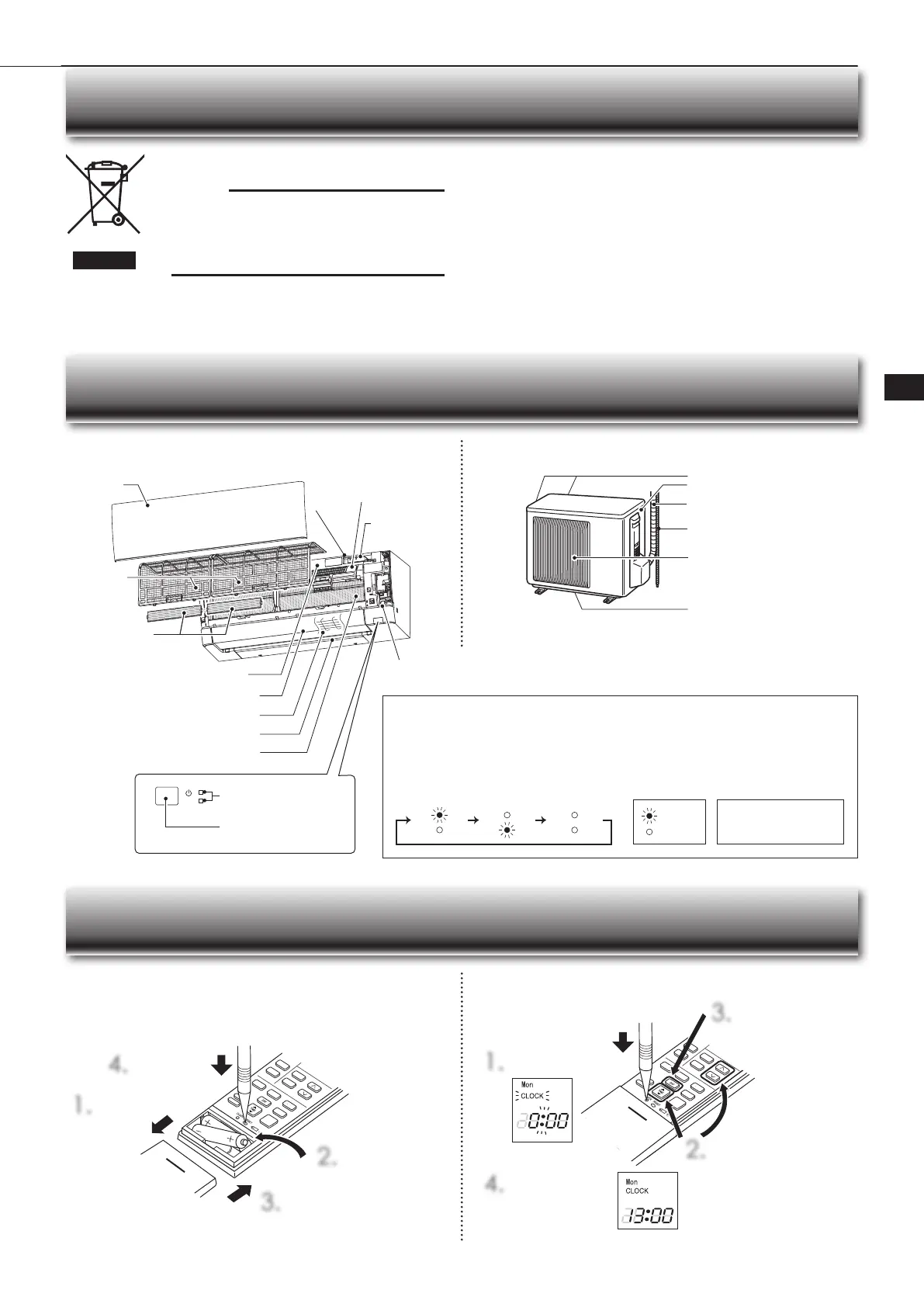 4.

1.

2.

3.

3.

1.

Mon
CLOCK
0:00

2.

4.

Mon
CLOCK
13:00