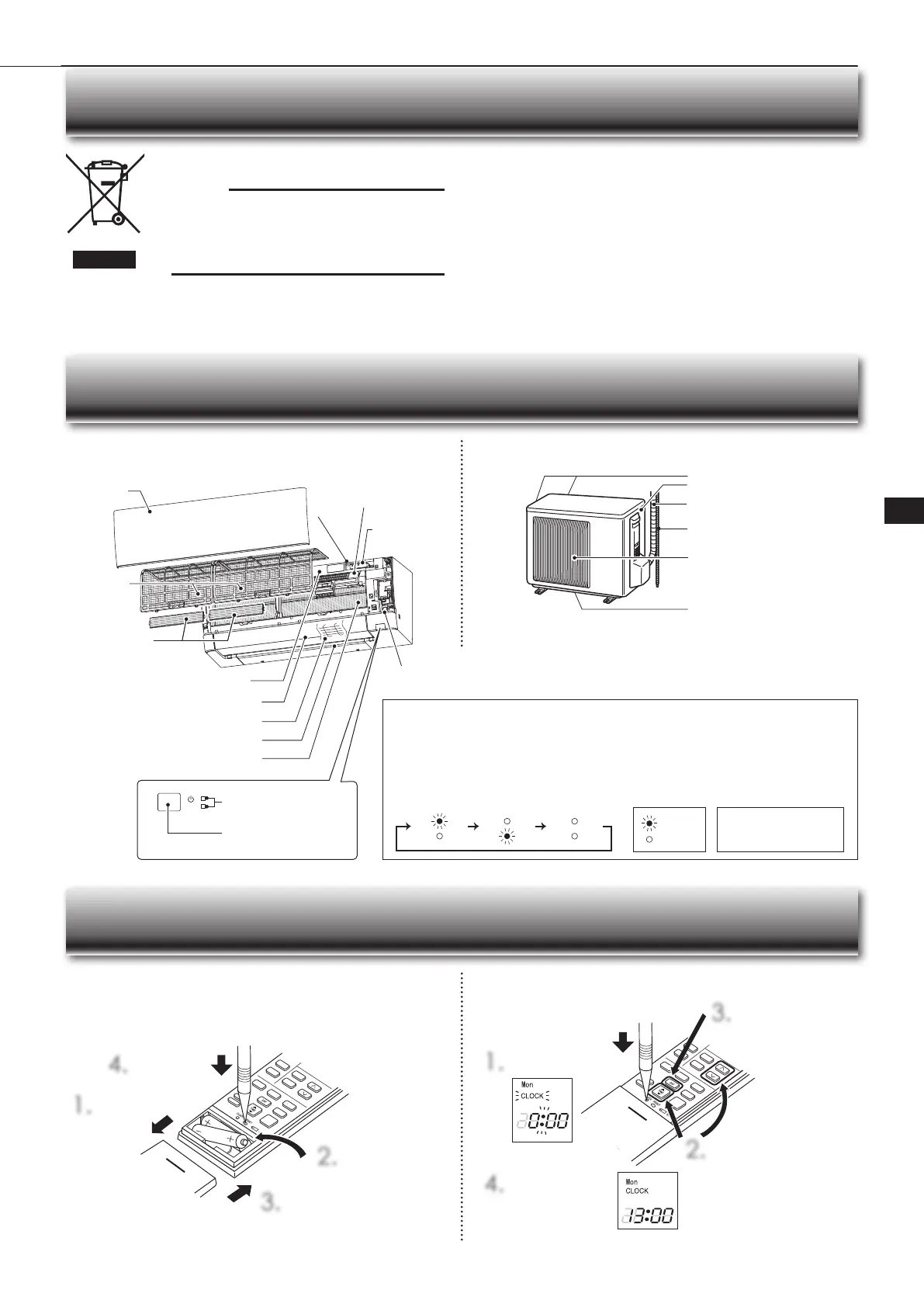 4.

1.

2.

3.

3.

1.

Mon
CLOCK

0:00

2.

4.

Mon
CLOCK

13:00