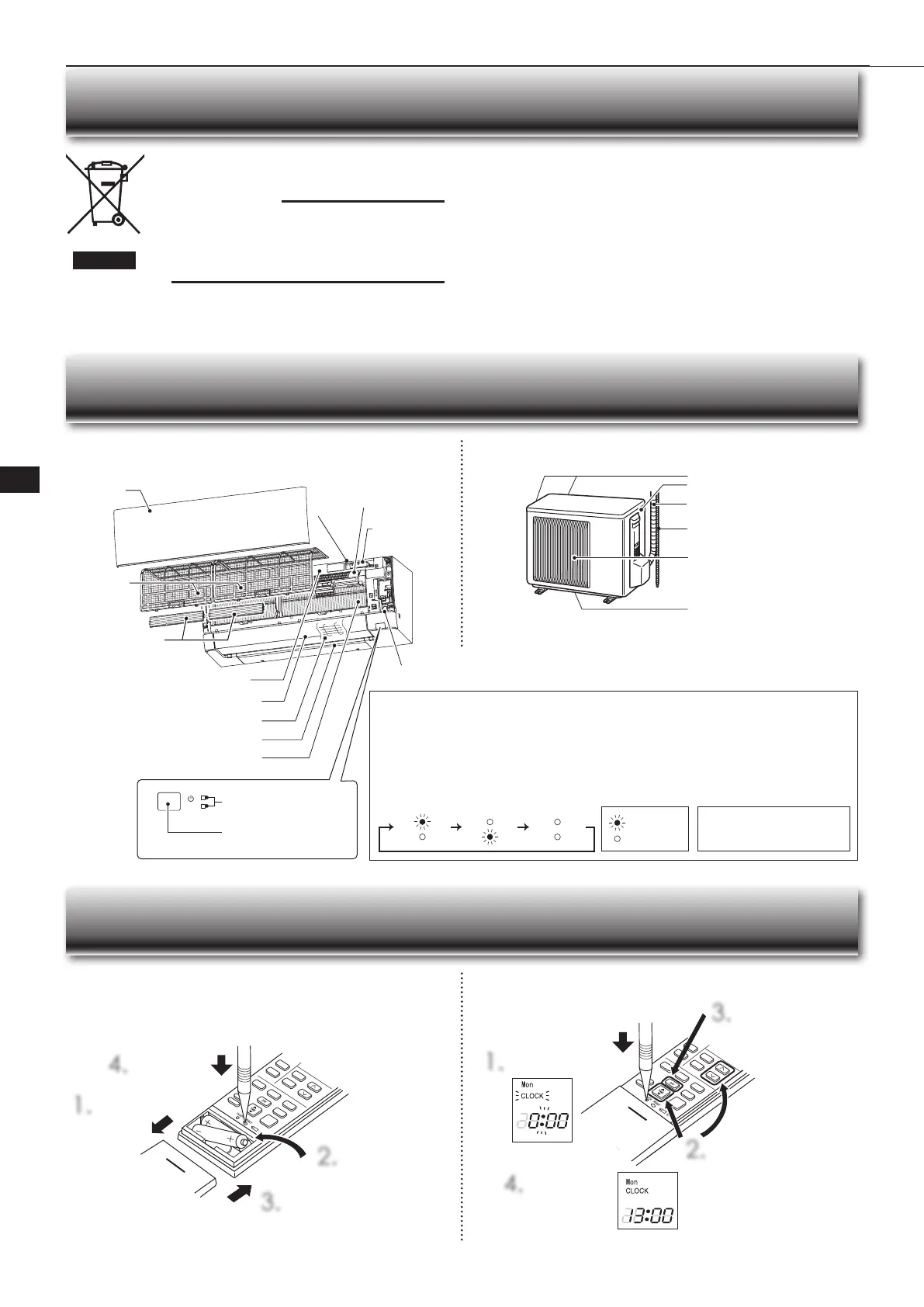 4.

1.

2.

3.

3.

1.

Mon
CLOCK
0:00

2.

4.

Mon
CLOCK
13:00