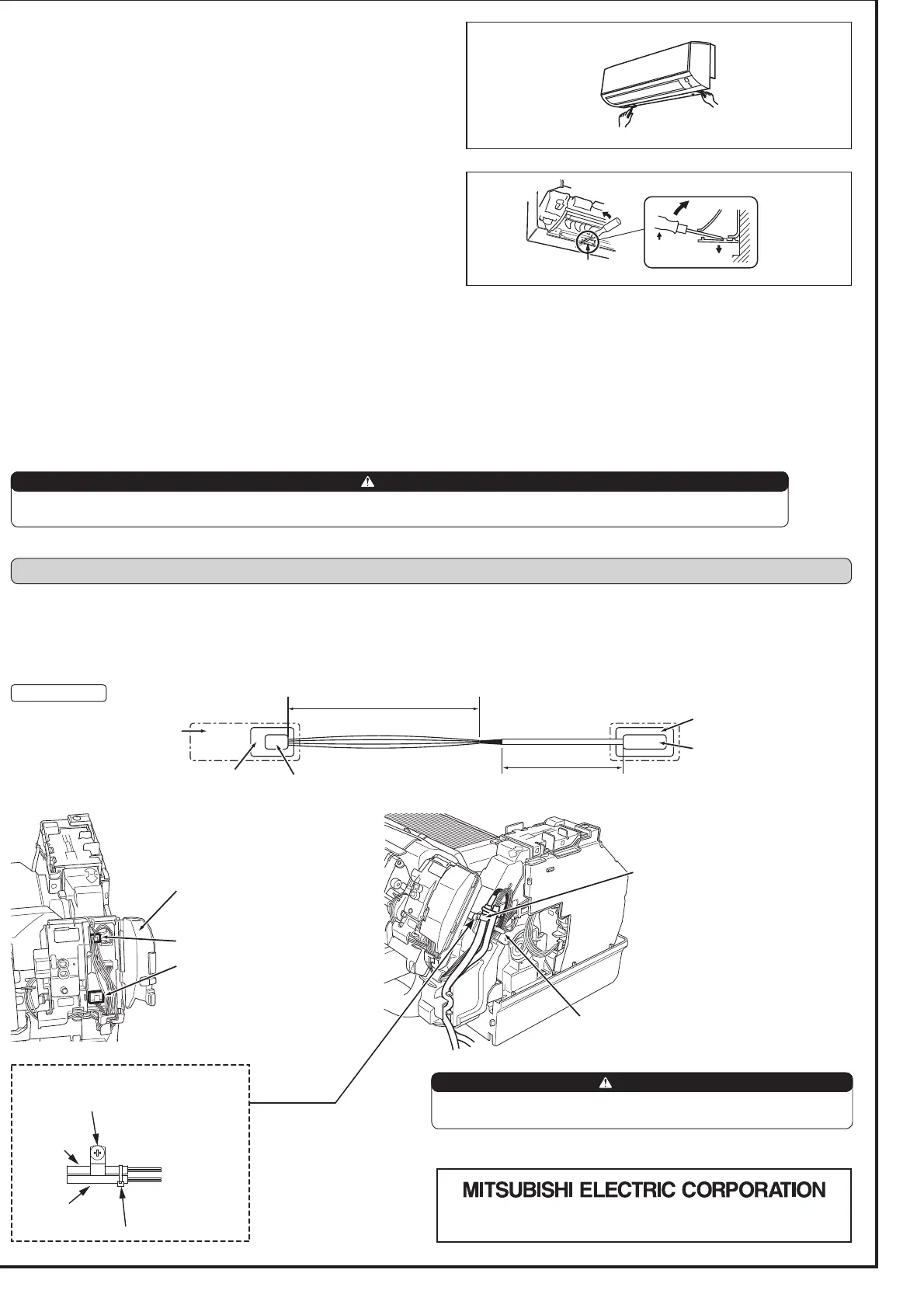 MITSUBISHI ELECTRIC CORPORATION