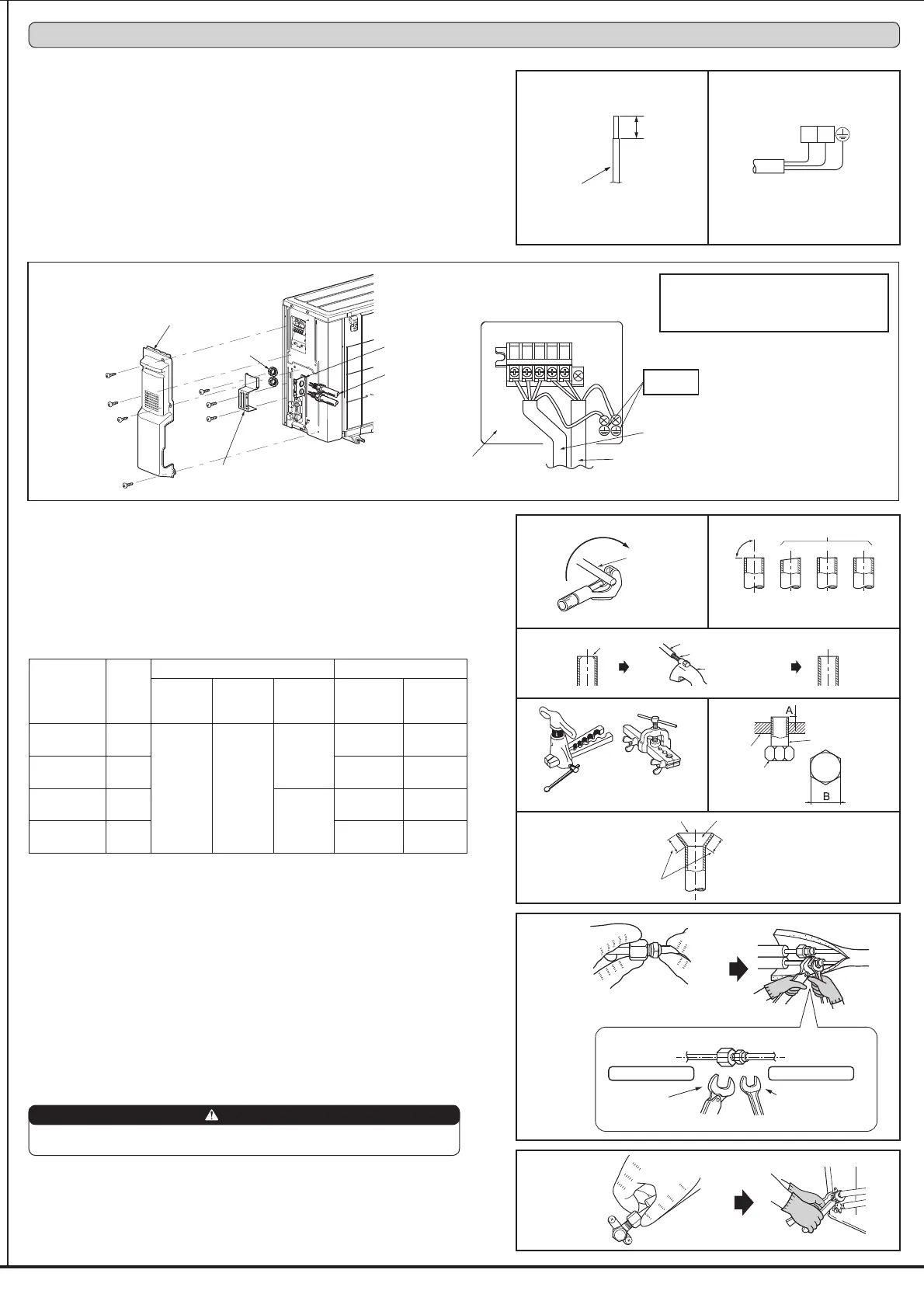 A
B