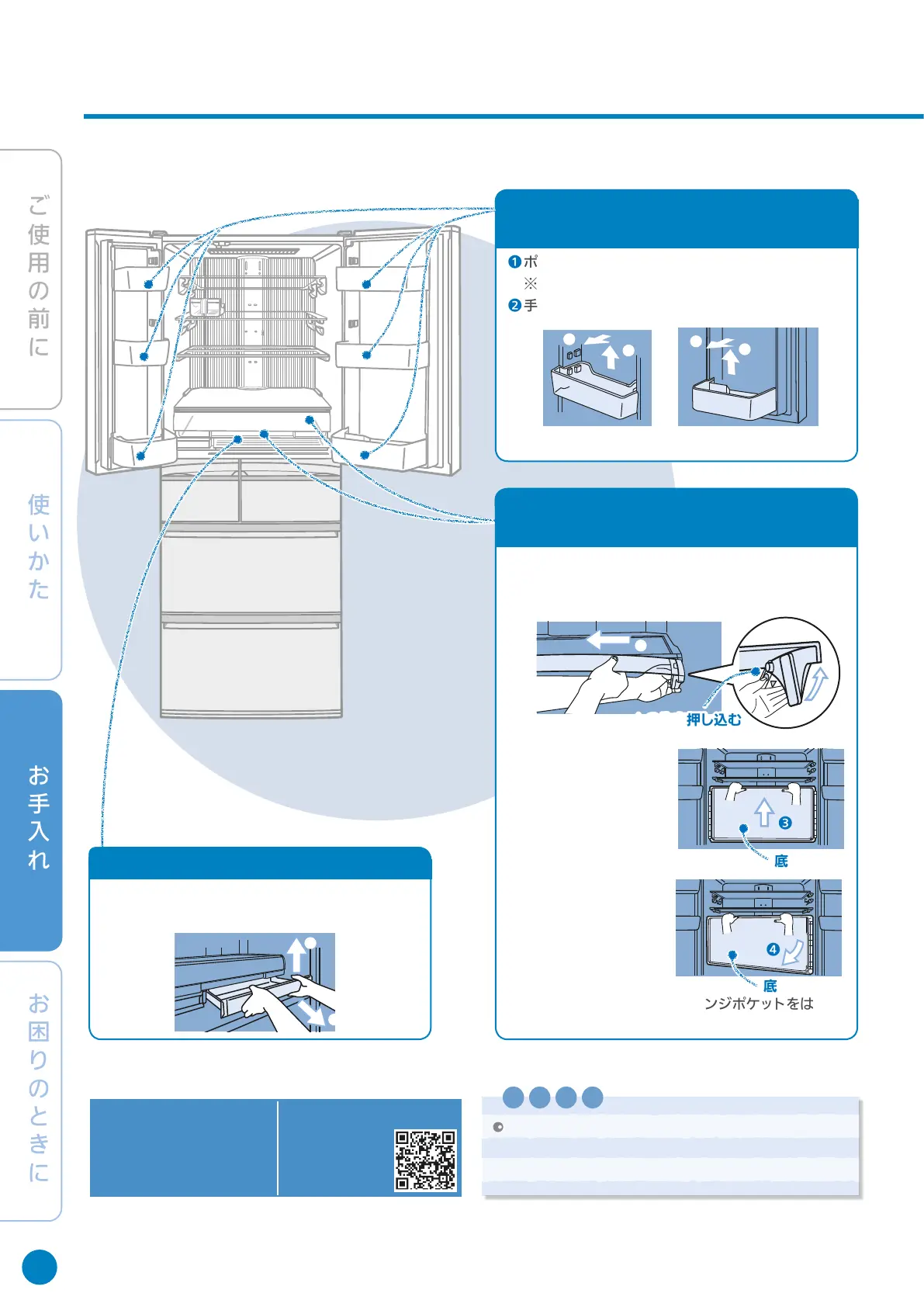 ご使用の前に

使いかた

お手入れ

お困りのときに

❶ポ
※
❷手

押し込む

❸
底

❹
底
ンジポケットをは