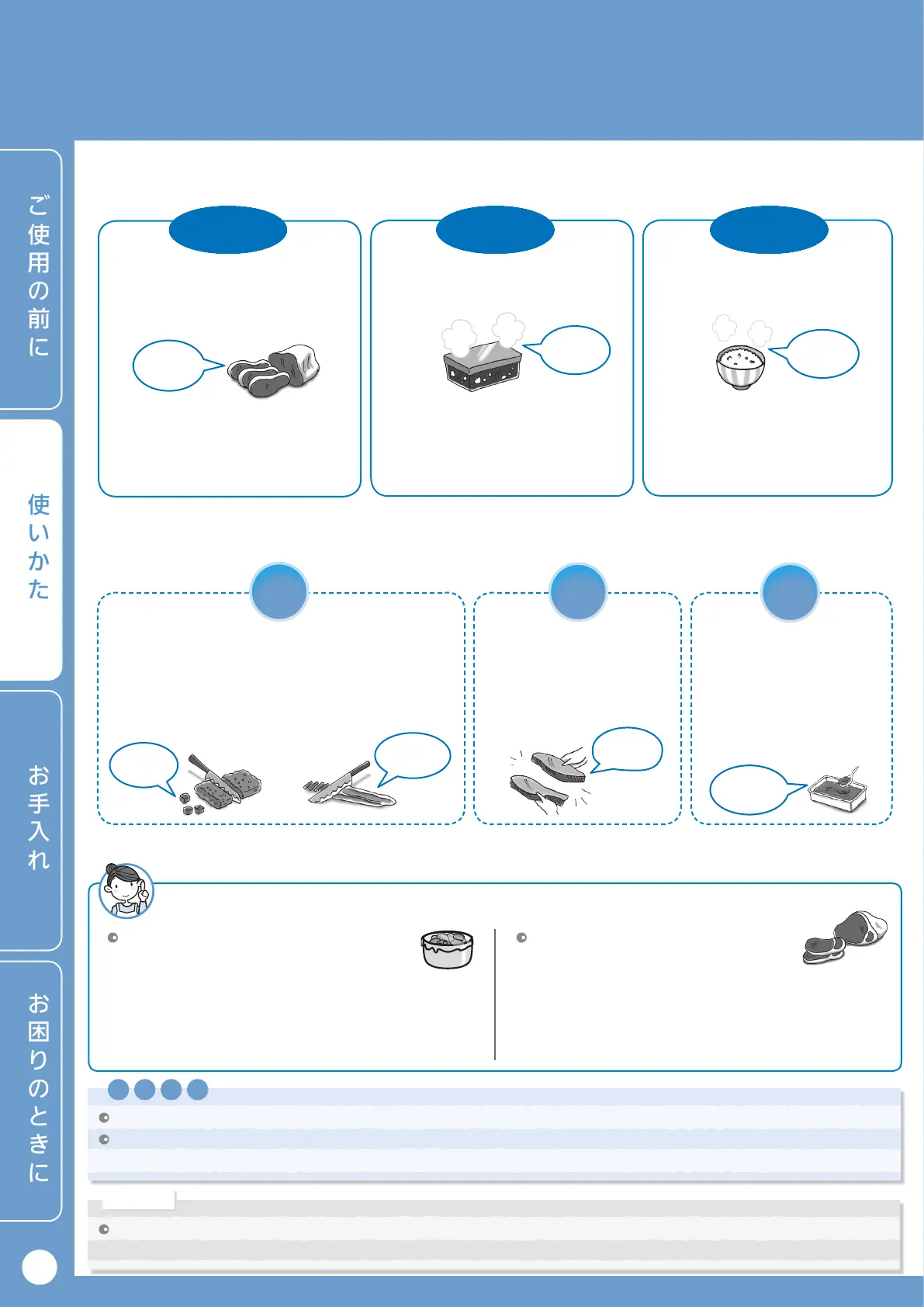 ご使用の前に

使いかた

お手入れ

お困りのときに