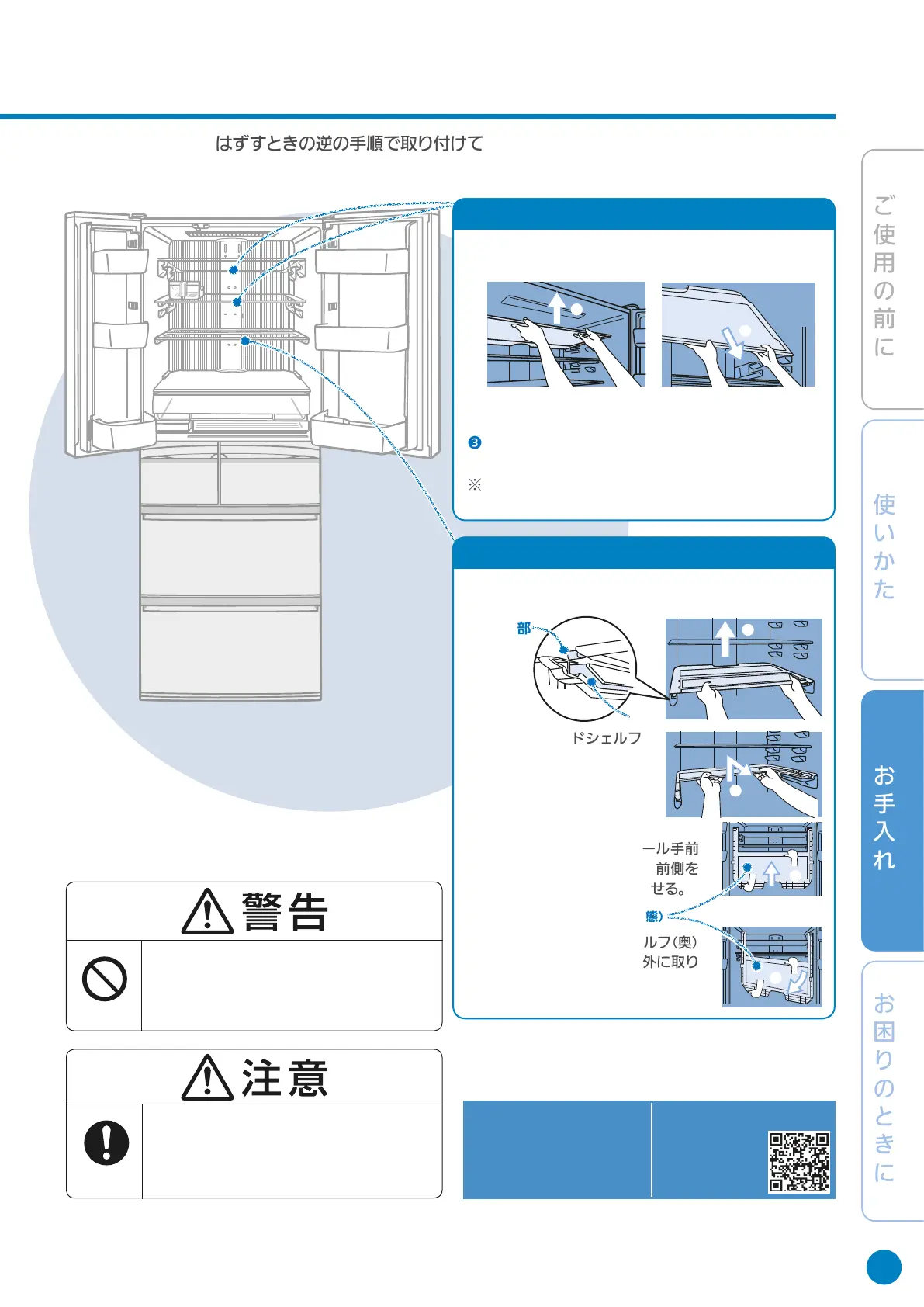 はずすときの逆の手順で取り付けて

❸

※

部

ドシェルフ

ール手前
前側を
せる。

態)

ルフ(奥)
外に取り

警告

注意

ご使用の前に

使いかた

お手入れ

お困りのときに