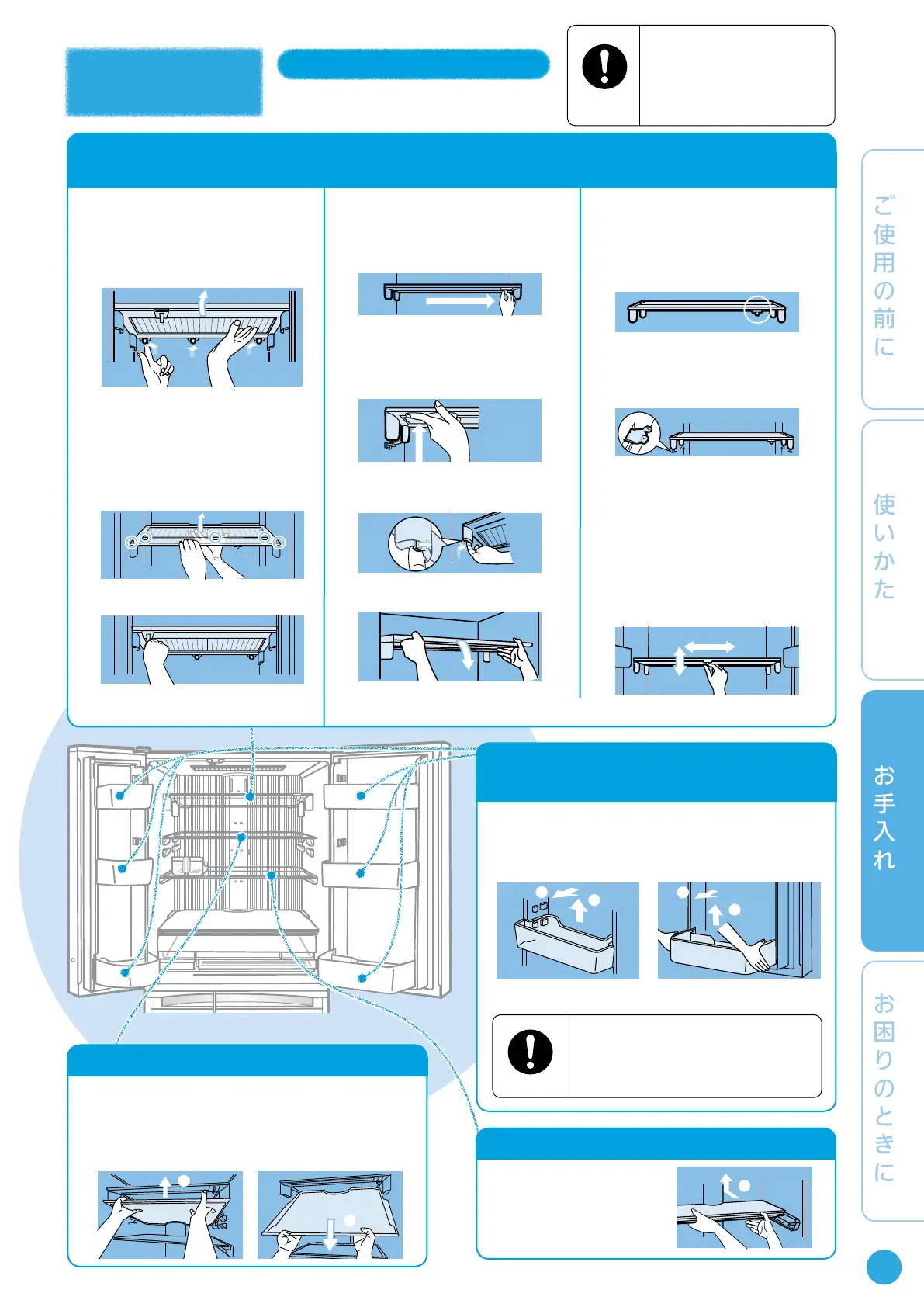 ご使用の前に

使いかた

お手入れ

お困りのときに