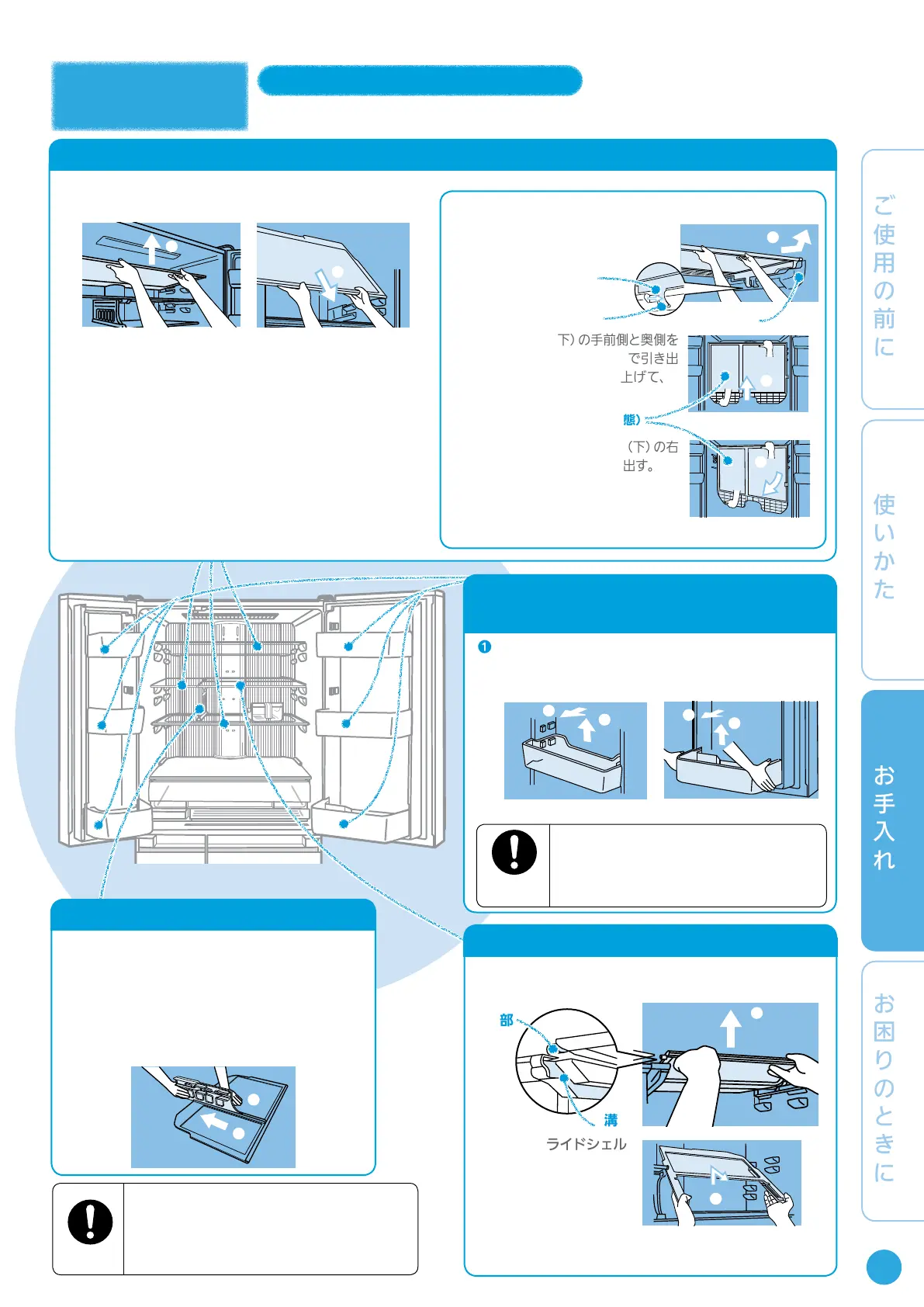 下）の手前側と奥側を
で引き出
上げて、

態）

（下）の右
出す。

❶

部

溝

ライドシェル

ご使用の前に

使いかた

お手入れ

お困りのときに