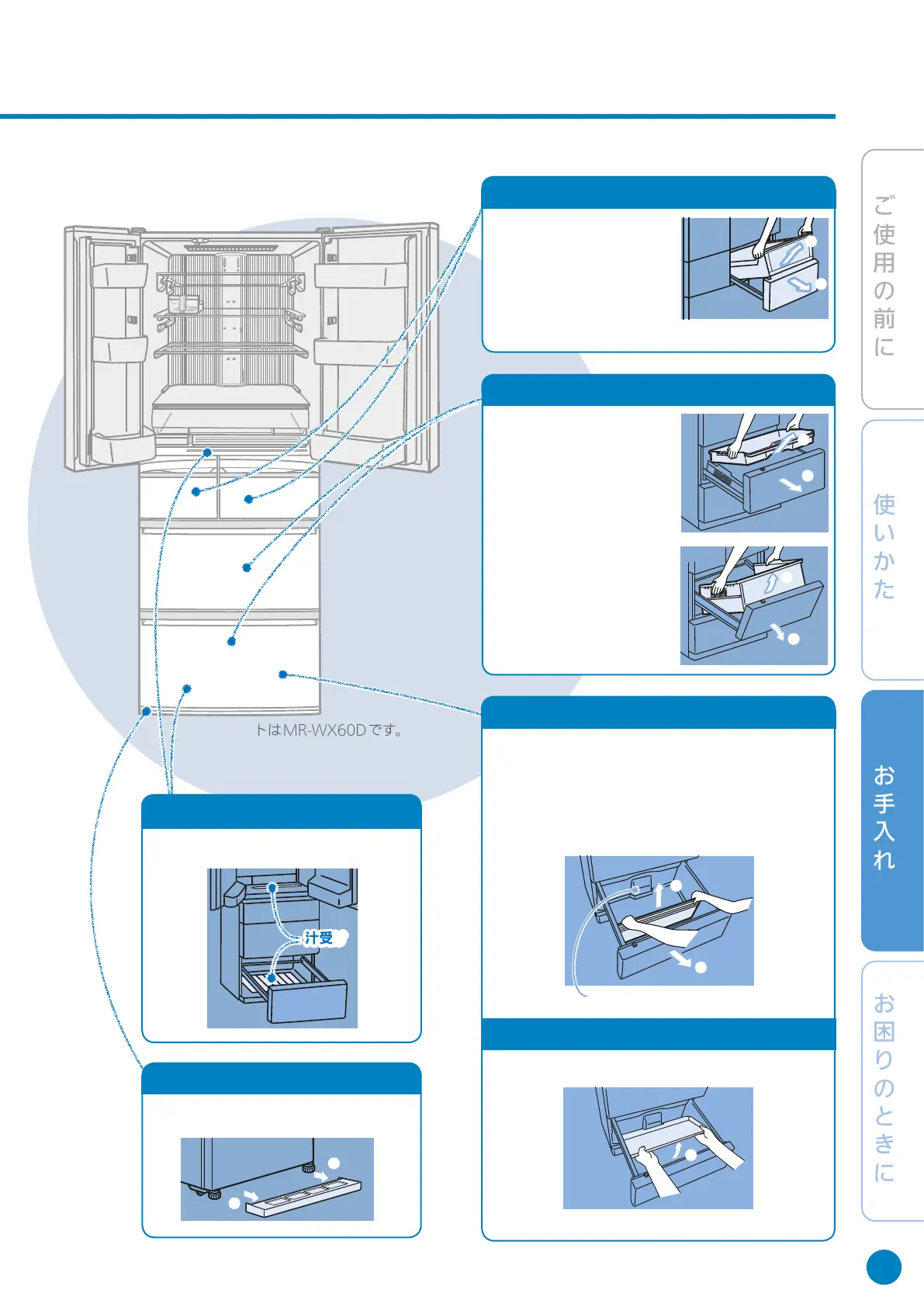 トはMR-WX60Dです。

汁受

ご使用の前に

使いかた

お手入れ

お困りのときに