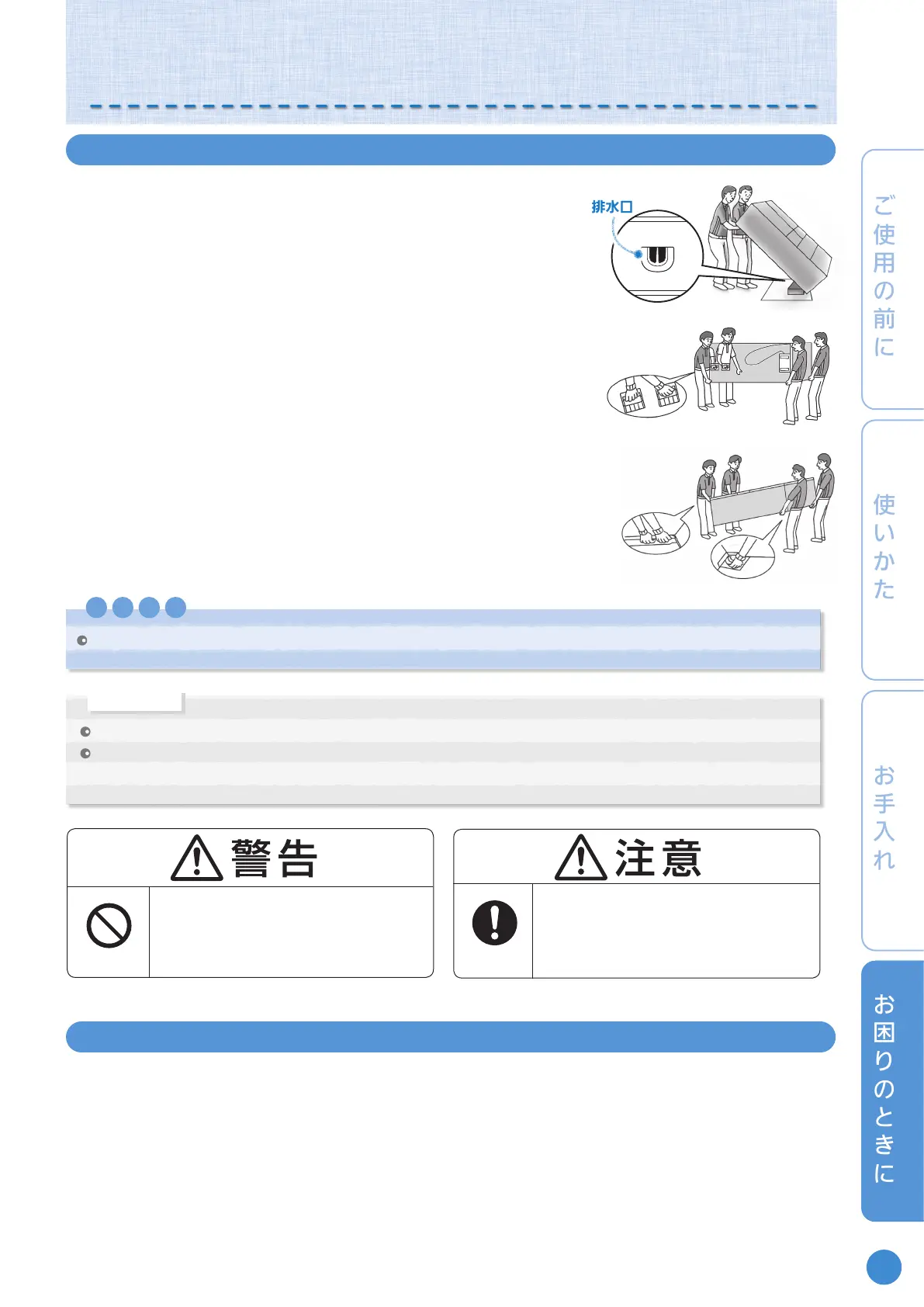 排水口

警告

注意

ご使用の前に

使いかた

お手入れ

お困りのときに