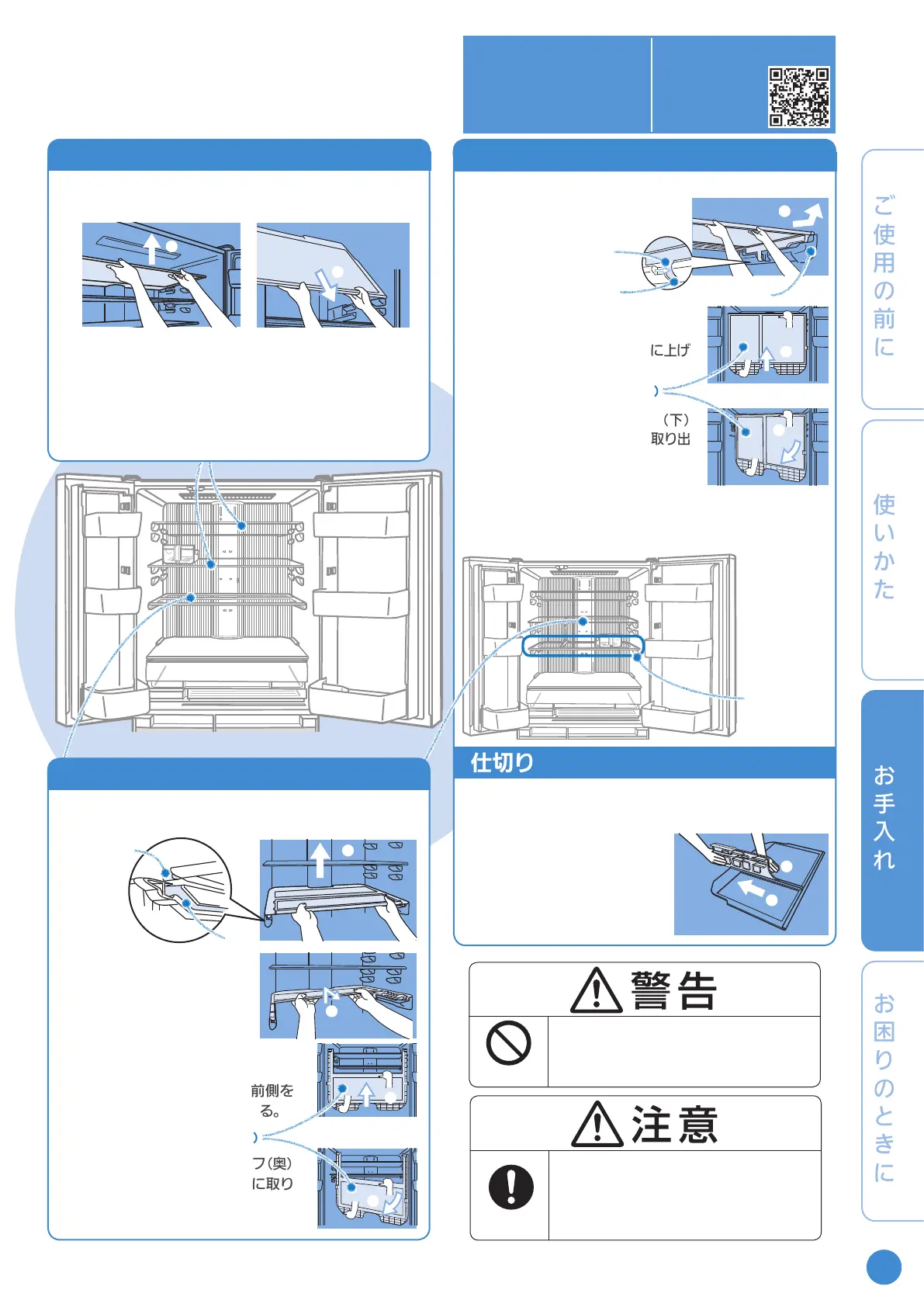 に上げ

)

（下）
取り出

仕切り

前側を
る。

)

フ(奥)
に取り

警告

注意

ご使用の前に

使いかた

お手入れ

お困りのときに