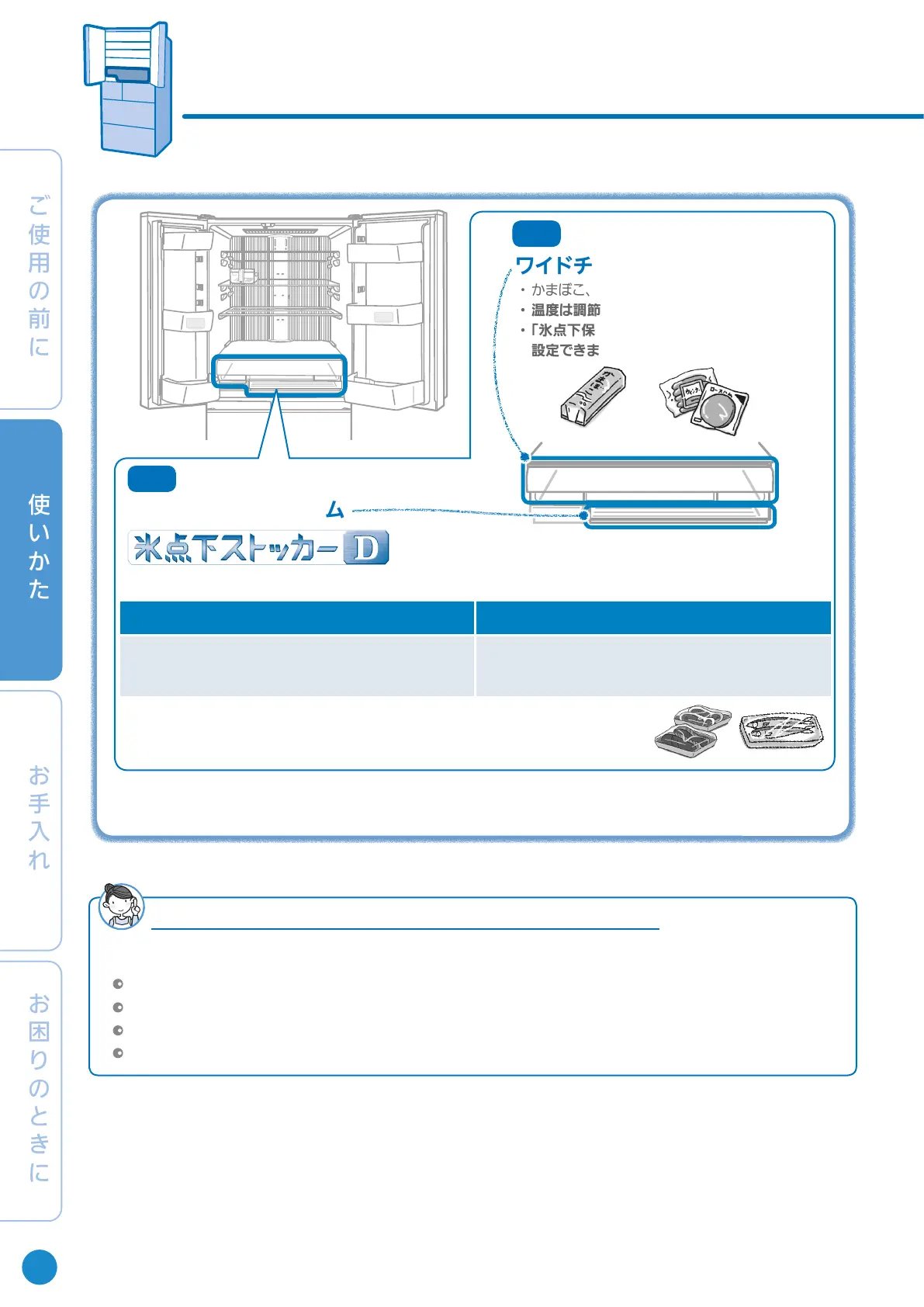 ご使用の前に

使いかた

お手入れ

お困りのときに

ワイドチ

・かまぼこ、

・温度は調節

・「氷点下保

設定できま

ム

氷点下ストッカーD