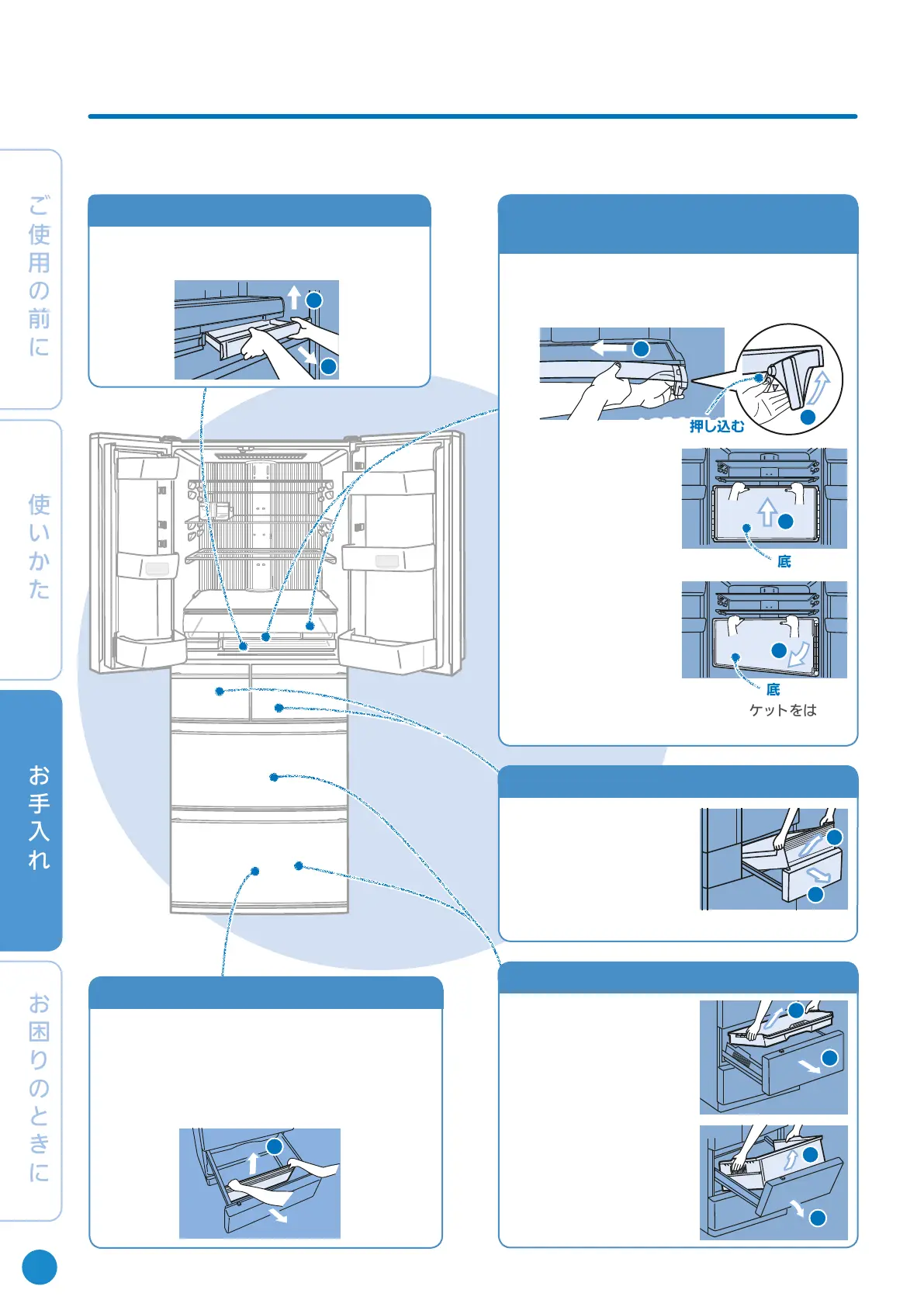 ご使用の前に

使いかた

お手入れ

お困りのときに

押し込む

底

底

ケットをは