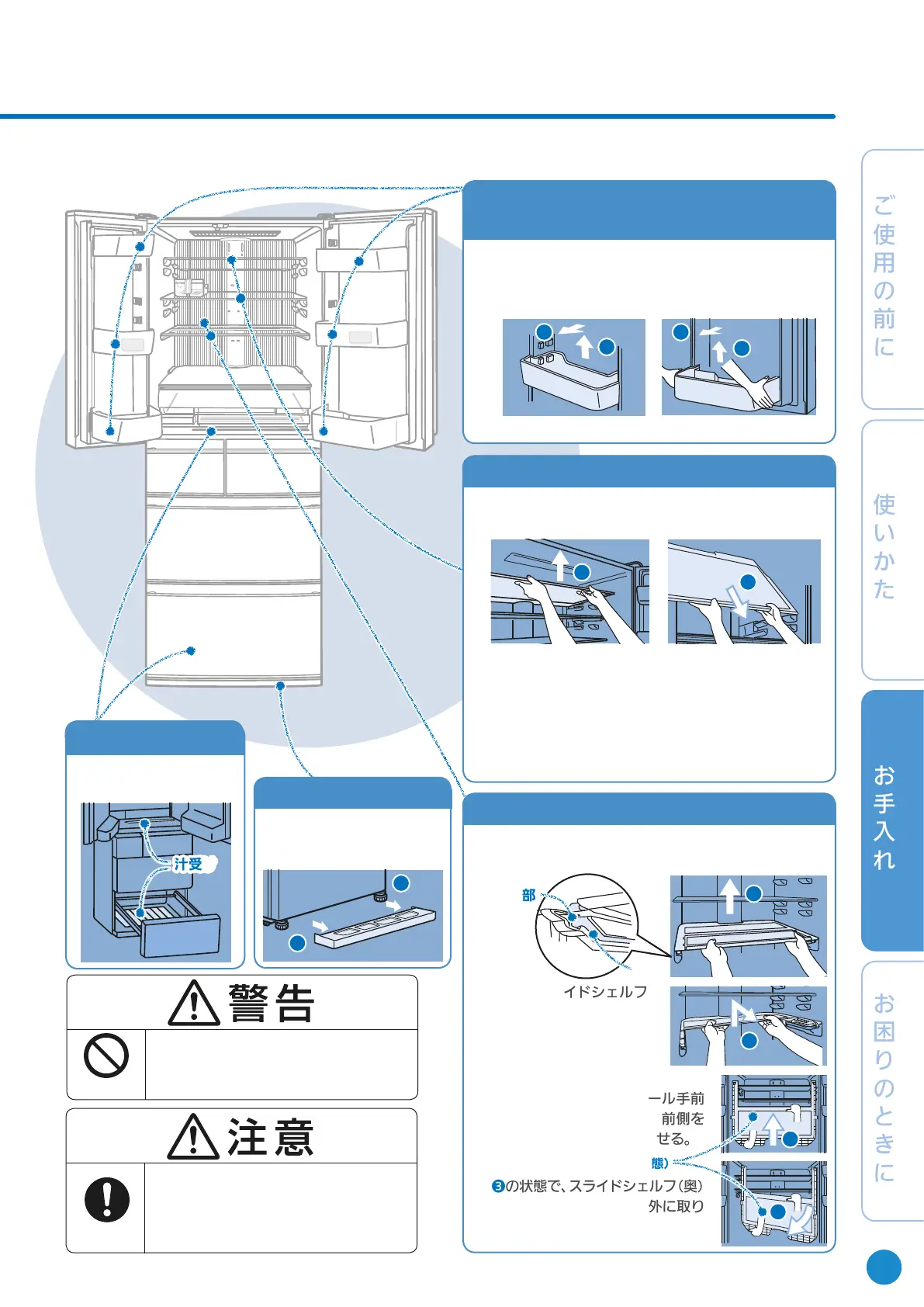 ご使用の前に

使いかた

お手入れ

お困りのときに

汁受

警告

注意

部

イドシェルフ

ール手前
前側を
せる。

態）

❸の状態で、スライドシェルフ（奥）
外に取り